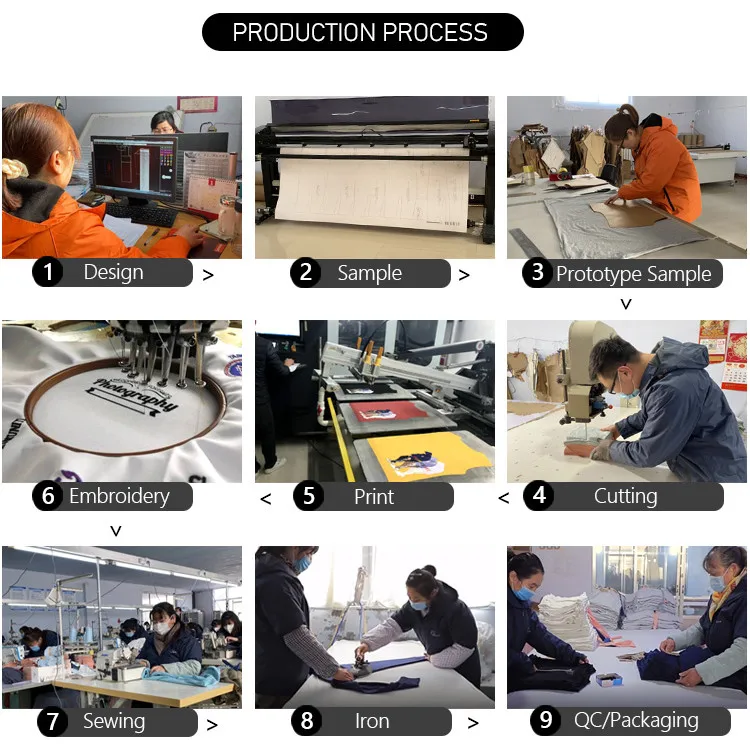 PRODUCTION PROCESS

1 Design >

2 Sample >

3 Prototype Sample

v

Photography

6 Embroidery

< 5 Print

< 4 Cutting

v

7 Sewing >

8 Iron >

9 QC/Packaging