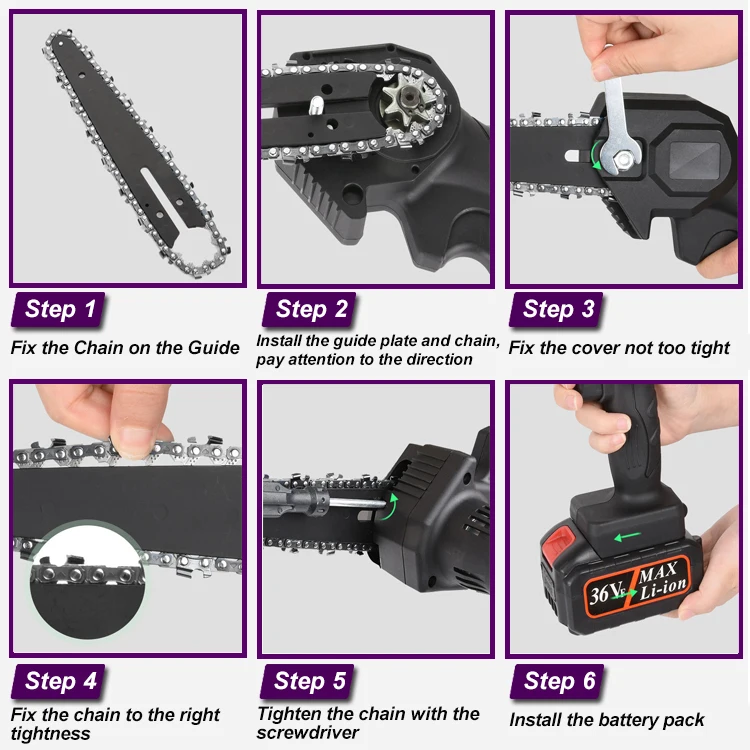 Step 1

Fix the Chain on the Guide

Step 2

Install the guide plate and chain, pay attention to the direction

Step 3

Fix the cover not too tight

Step 4

Fix the chain to the right tightness

Step 5

Tighten the chain with the screwdriver

36V MAX Li-ion

Step 6

Install the battery pack