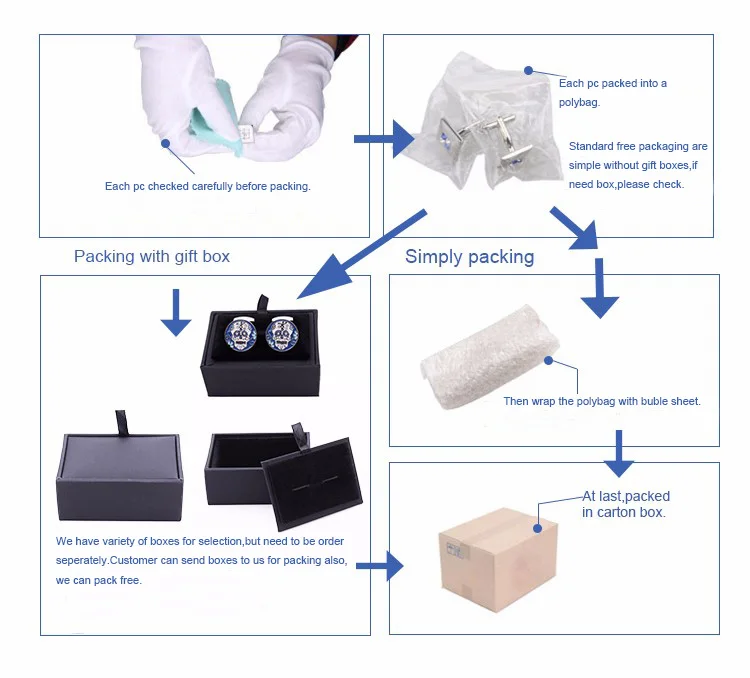 Each pc checked carefully before packing.

Each pc packed into a polybag.

Standard free packaging are simple without gift boxes,if need box,please check.

Packing with gift box

Simply packing

Then wrap the polybag with buble sheet.

We have variety of boxes for selection,but need to be order seperately.Customer can send boxes to us for packing also, we can pack free.

At last,packed in carton box.