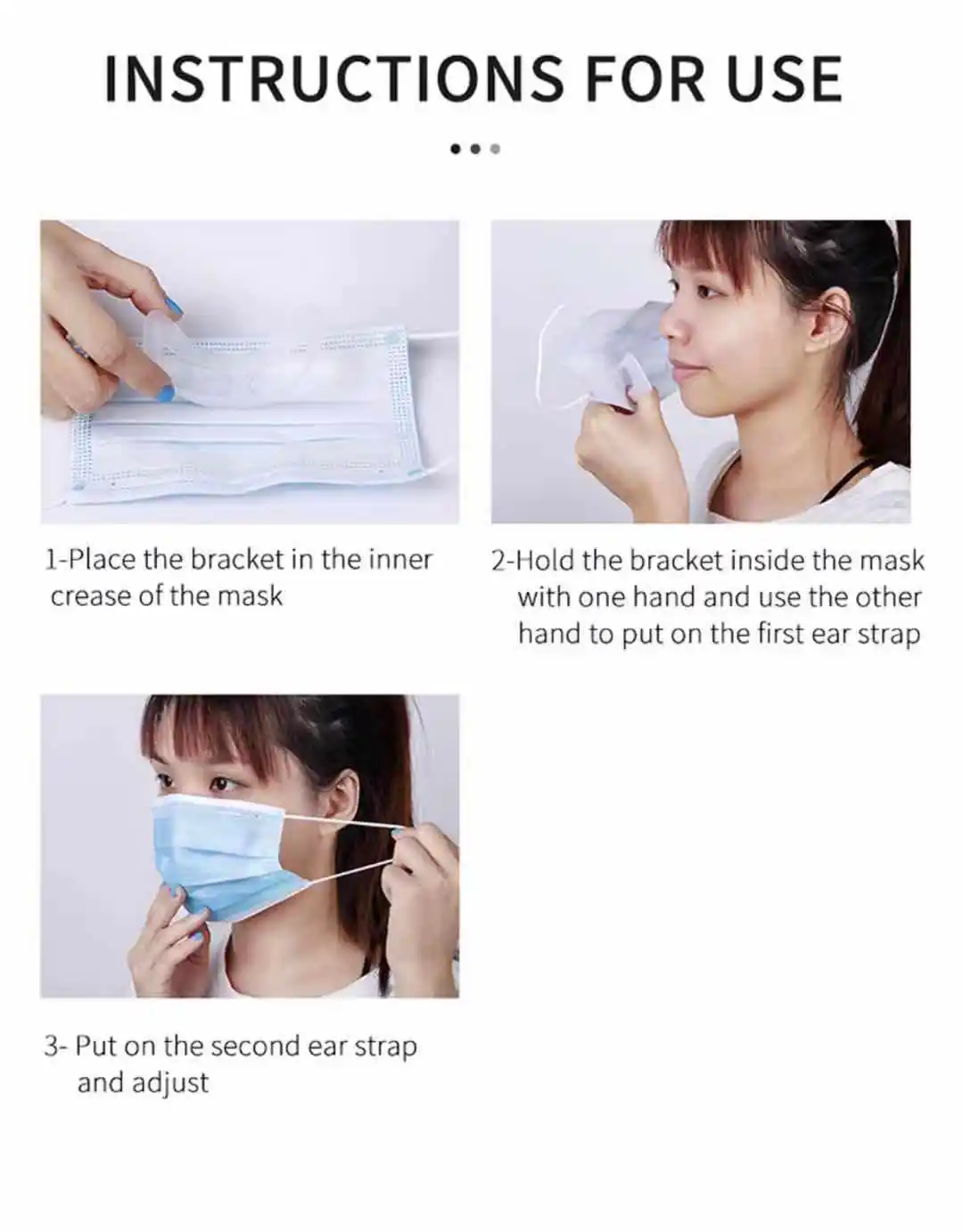 INSTRUCTIONS FOR USE

1-Place the bracket in the inner crease of the mask

2-Hold the bracket inside the mask with one hand and use the other hand to put on the first ear strap

3- Put on the second ear strap and adjust