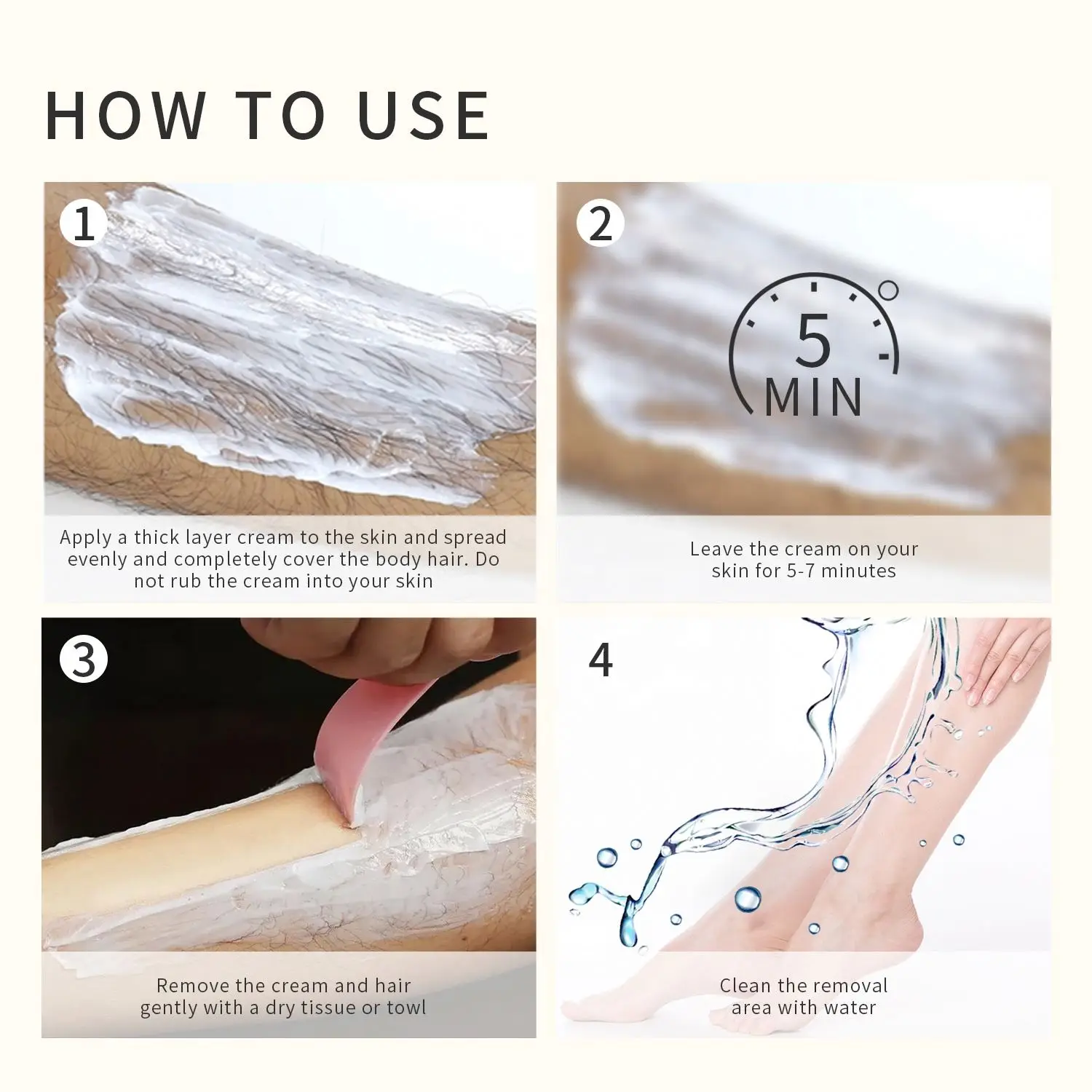 HOW TO USE

1

Apply a thick layer cream to the skin and spread evenly and completely cover the body hair. Do not rub the cream into your skin

2

5 MIN

Leave the cream on your skin for 5-7 minutes

3

Remove the cream and hair gently with a dry tissue or towl

4

Clean the removal area with water