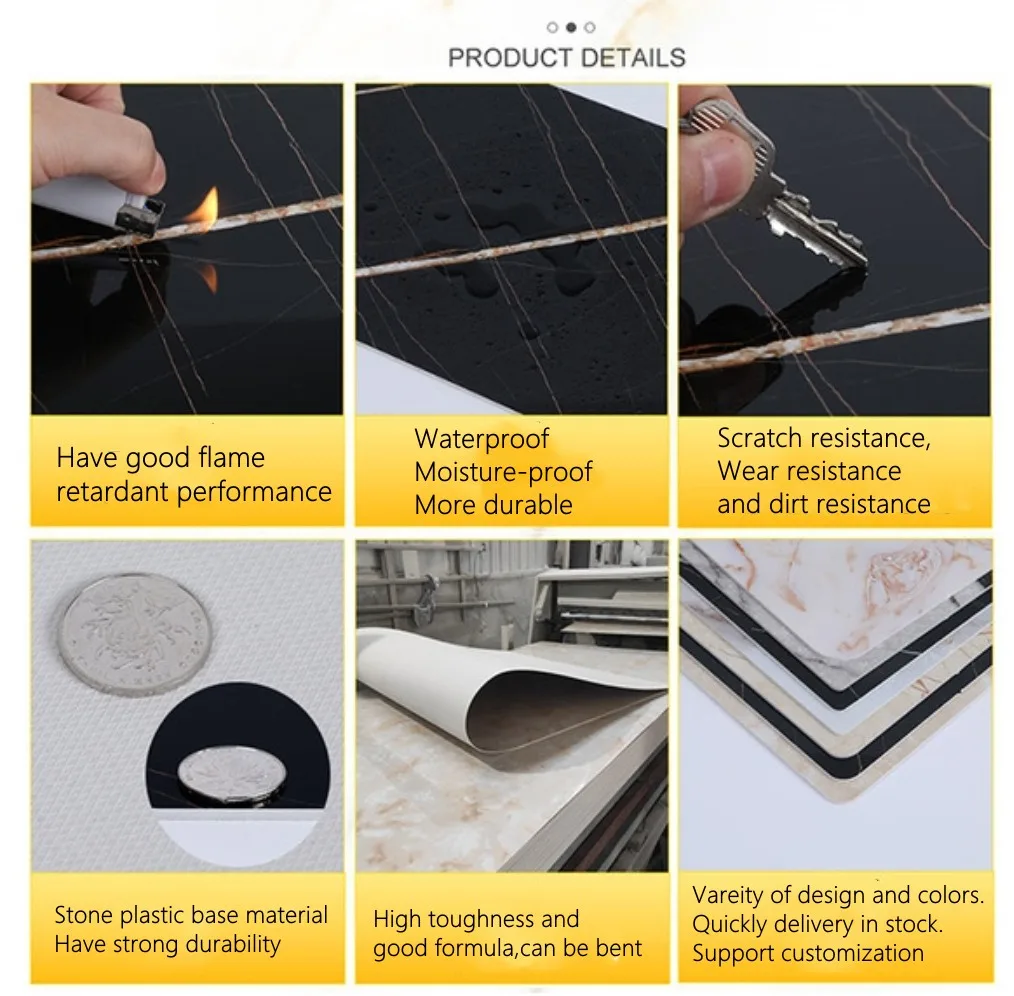 PRODUCT DETAILS

Have good flame retardant performance

Waterproof
Moisture-proof
More durable

Scratch resistance,
Wear resistance
and dirt resistance

Stone plastic base material
Have strong durability

High toughness and
good formula,can be bent

Vareity of design and colors.
Quickly delivery in stock.
Support customization