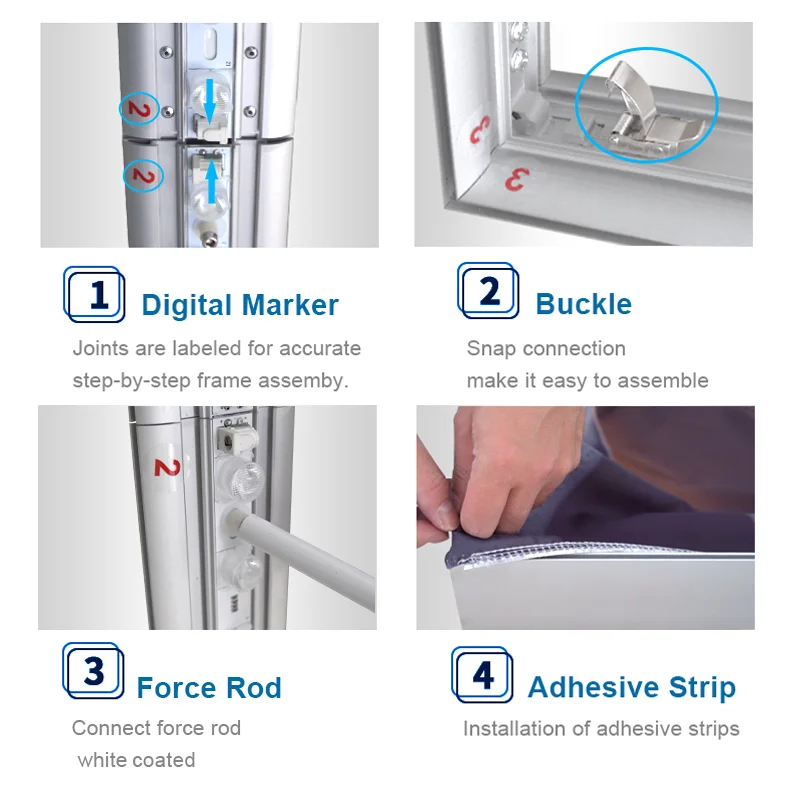 2

2

3

3

1 Digital Marker

Joints are labeled for accurate step-by-step frame assemby.

2 Buckle

Snap connection make it easy to assemble

2

3 Force Rod

Connect force rod white coated

4 Adhesive Strip

Installation of adhesive strips