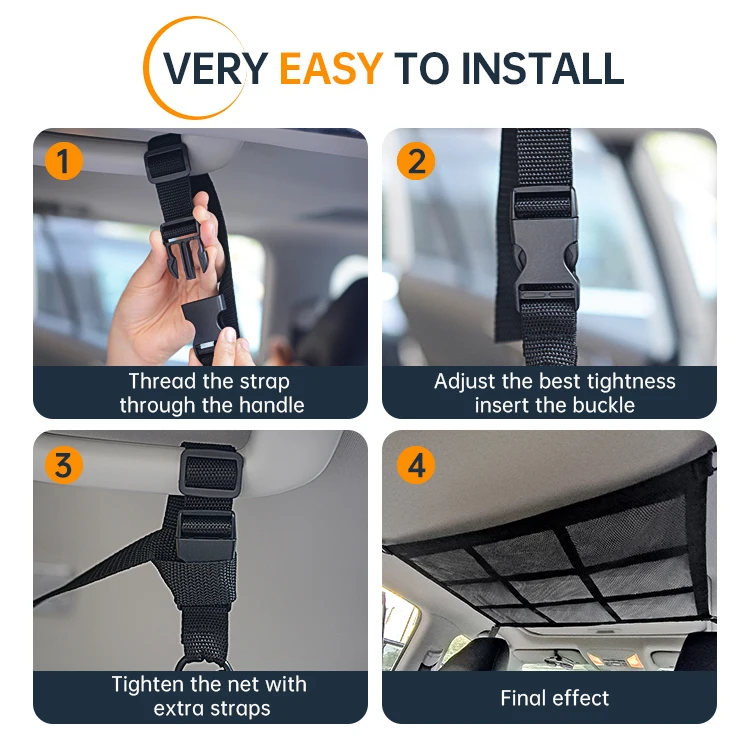 VERY EASY TO INSTALL

1

Thread the strap through the handle

2

Adjust the best tightness insert the buckle

3

Tighten the net with extra straps

4

Final effect