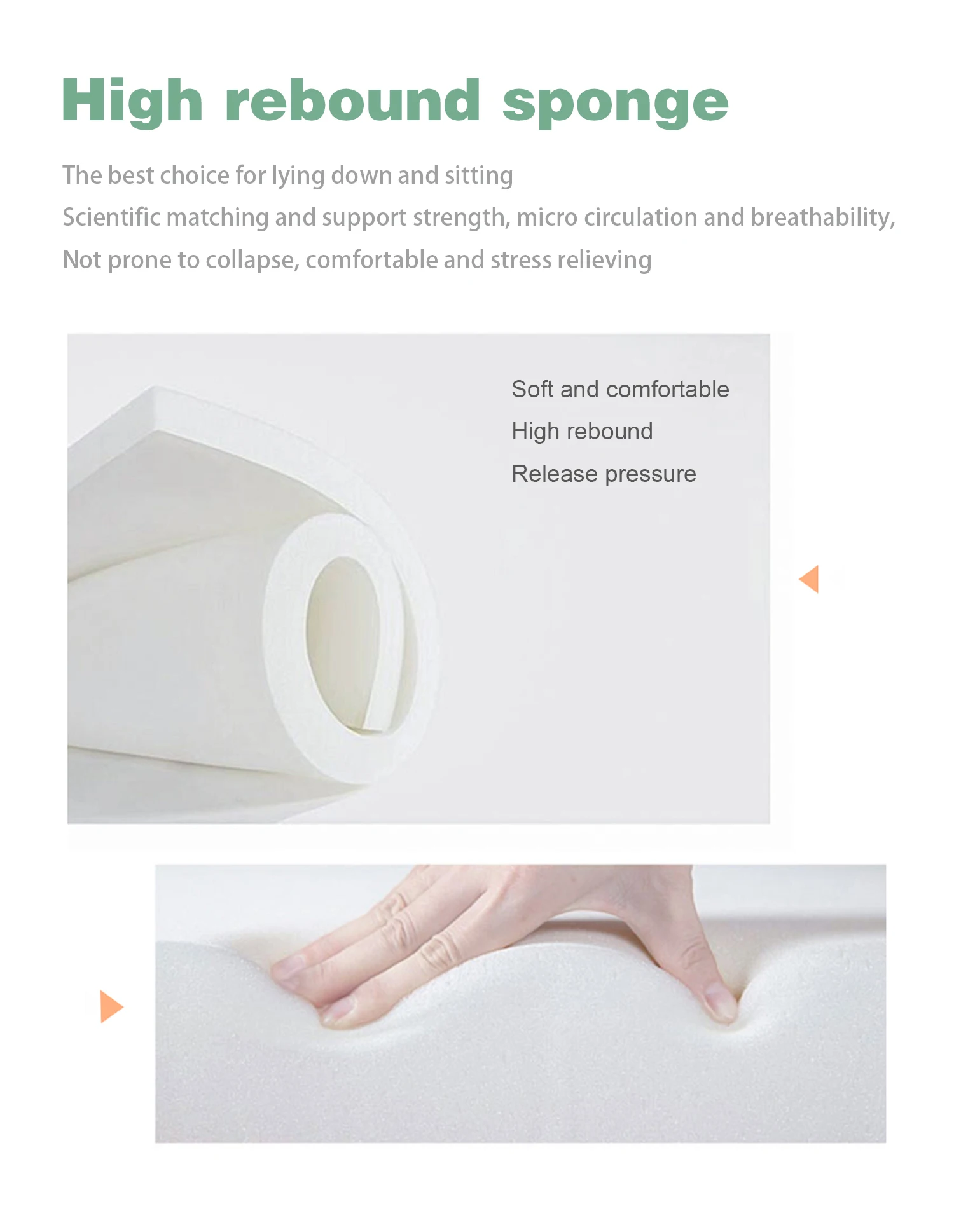 High rebound sponge

The best choice for lying down and sitting

Scientific matching and support strength, micro circulation and breathability,

Not prone to collapse, comfortable and stress relieving

Soft and comfortable

High rebound

Release pressure