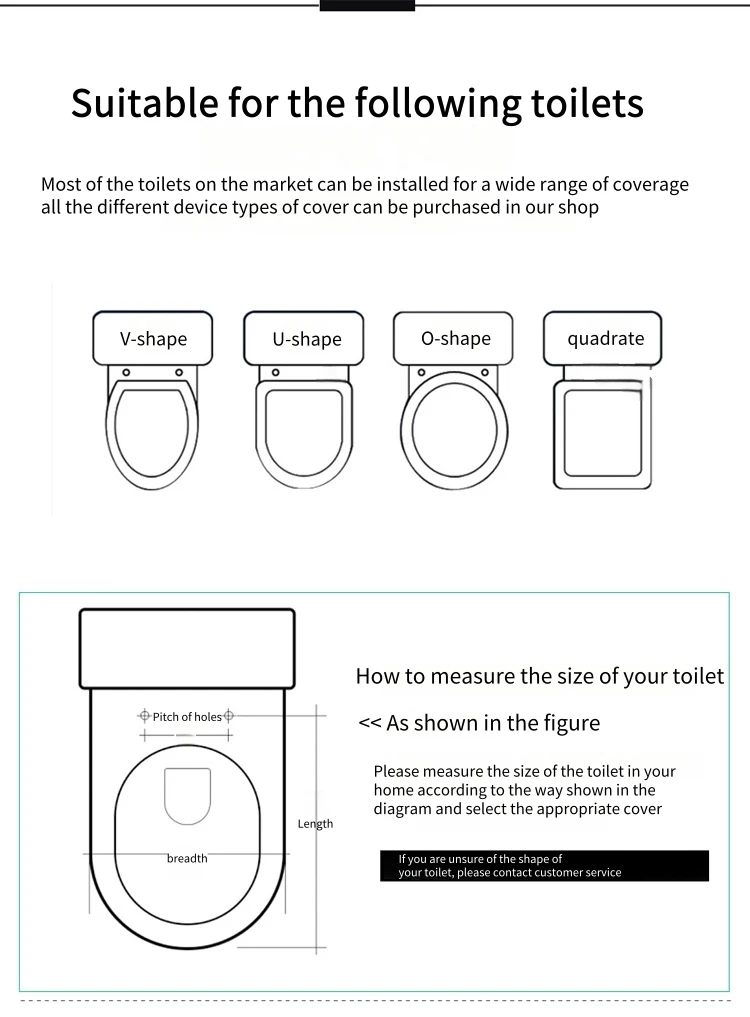 Suitable for the following toilets

Most of the toilets on the market can be installed for a wide range of coverage all the different device types of cover can be purchased in our shop

V-shape

U-shape

O-shape

quadrate

Pitch of holes

Length

breadth

How to measure the size of your toilet

<< As shown in the figure

Please measure the size of the toilet in your home according to the way shown in the diagram and select the appropriate cover

If you are unsure of the shape of your toilet, please contact customer service