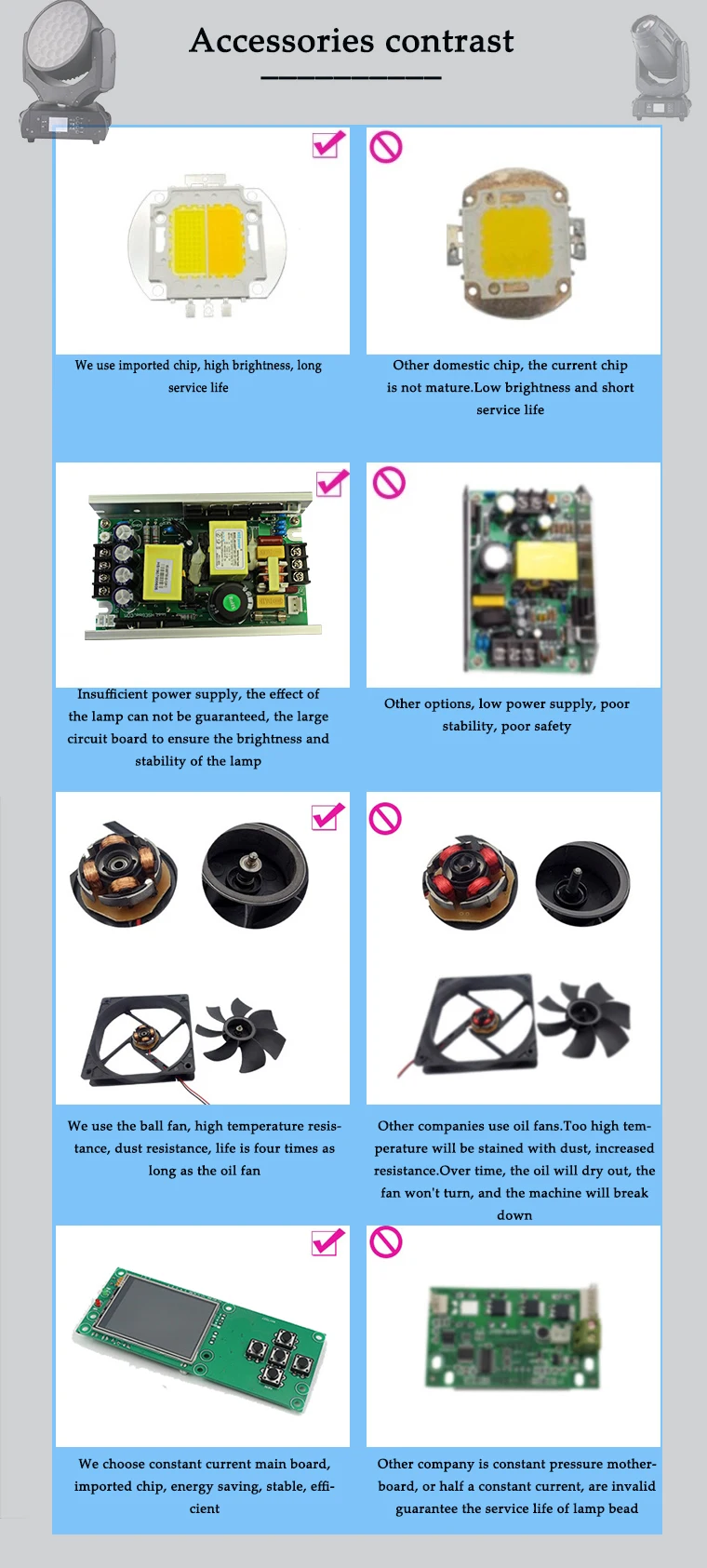 Accessories contrast

We use imported chip, high brightness, long service life

Other domestic chip, the current chip is not mature.Low brightness and short service life

Insufficient power supply, the effect of the lamp can not be guaranteed, the large circuit board to ensure the brightness and stability of the lamp

Other options, low power supply, poor stability, poor safety

We use the ball fan, high temperature resistance, dust resistance, life is four times as long as the oil fan

Other companies use oil fans.Too high temperature will be stained with dust, increased resistance.Over time, the oil will dry out, the fan won't turn, and the machine will break down

We choose constant current main board, imported chip, energy saving, stable, efficient

Other company is constant pressure motherboard, or half a constant current, are invalid guarantee the service life of lamp bead