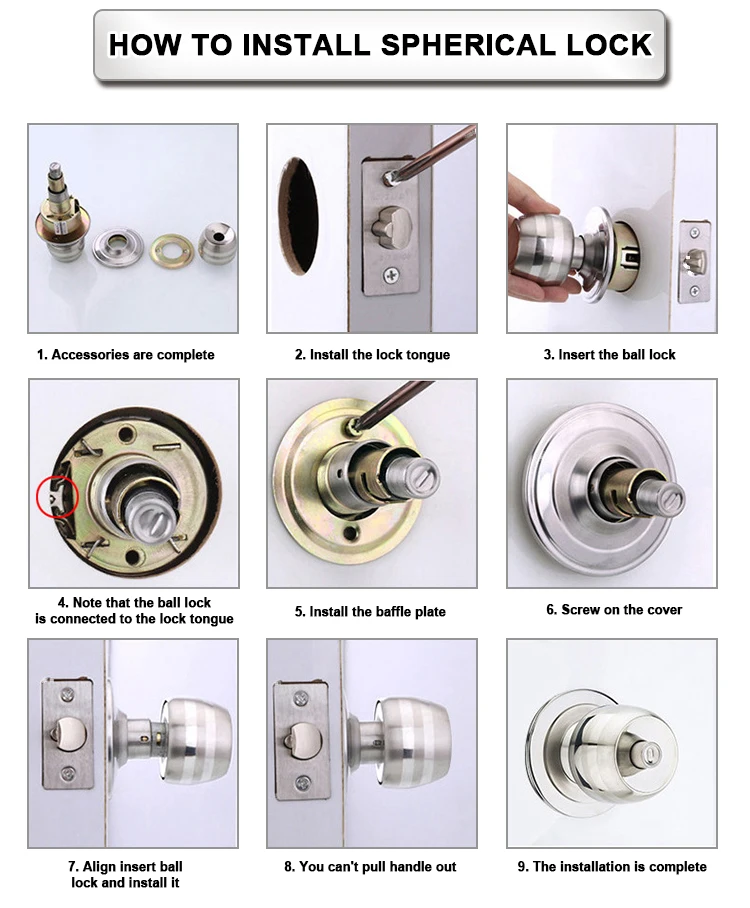 HOW TO INSTALL SPHERICAL LOCK

1. Accessories are complete

2. Install the lock tongue

3. Insert the ball lock

4. Note that the ball lock is connected to the lock tongue

5. Install the baffle plate

6. Screw on the cover

7. Align insert ball lock and install it

8. You can't pull handle out

9. The installation is complete