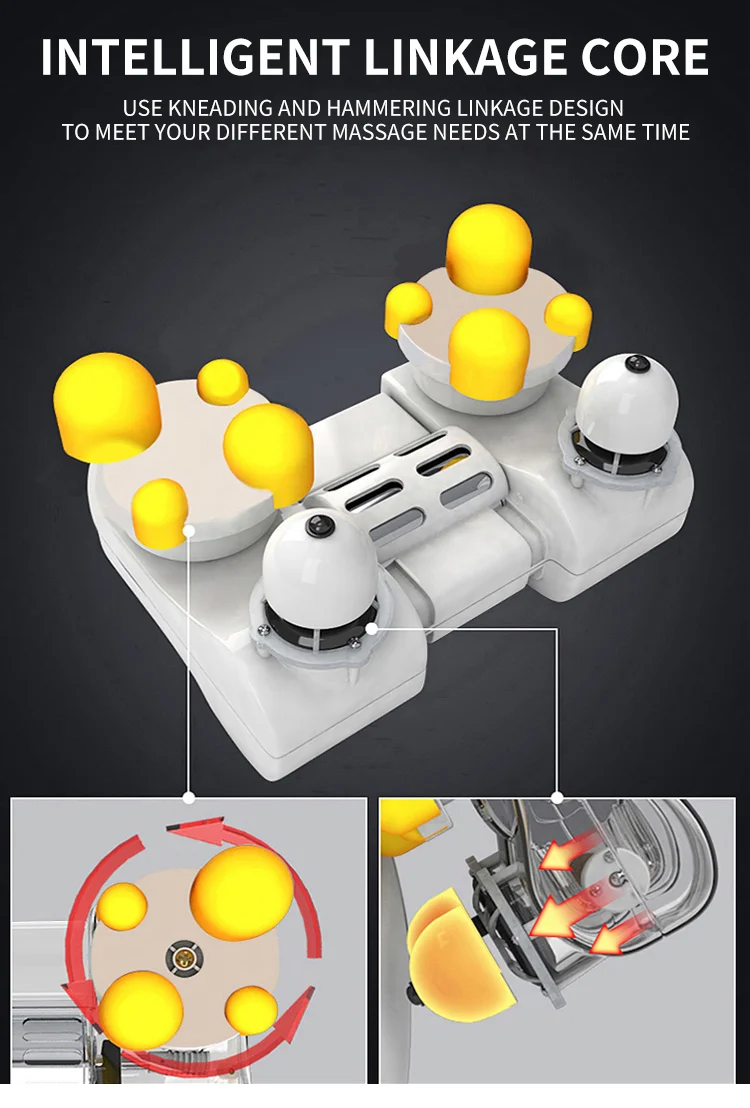 INTELLIGENT LINKAGE CORE

USE KNEADING AND HAMMERING LINKAGE DESIGN TO MEET YOUR DIFFERENT MASSAGE NEEDS AT THE SAME TIME