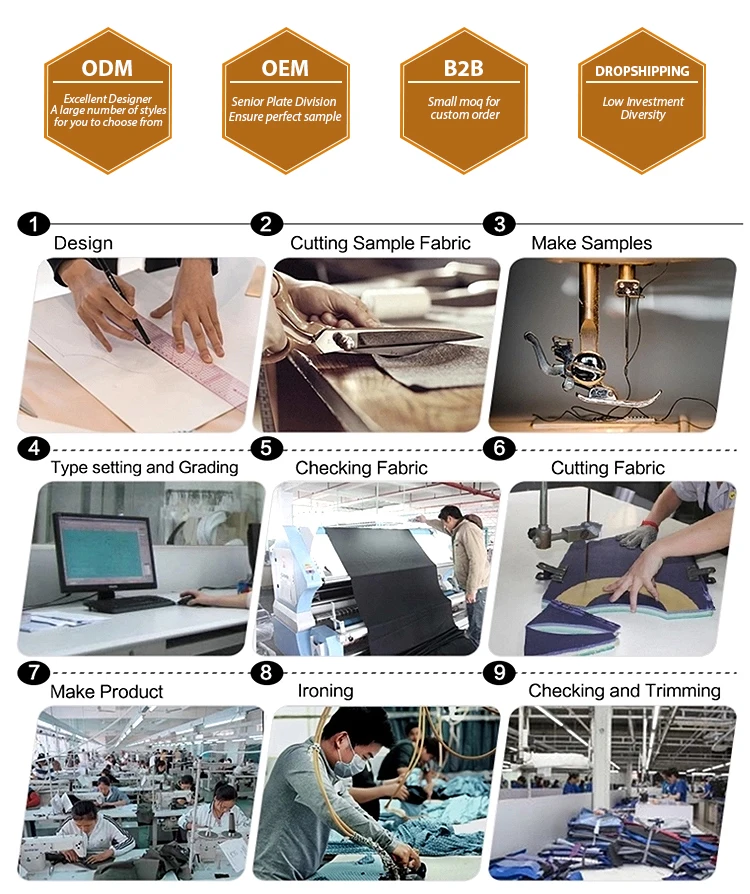 ODM
Excellent Designer
A large number of styles for you to choose from

OEM
Senior Plate Division
Ensure perfect sample

B2B
Small moq for custom order

DROPSHIPPING
Low Investment
Diversity

1 Design

2 Cutting Sample Fabric

3 Make Samples

4 Type setting and Grading

5 Checking Fabric

6 Cutting Fabric

7 Make Product

8 Ironing

9 Checking and Trimming