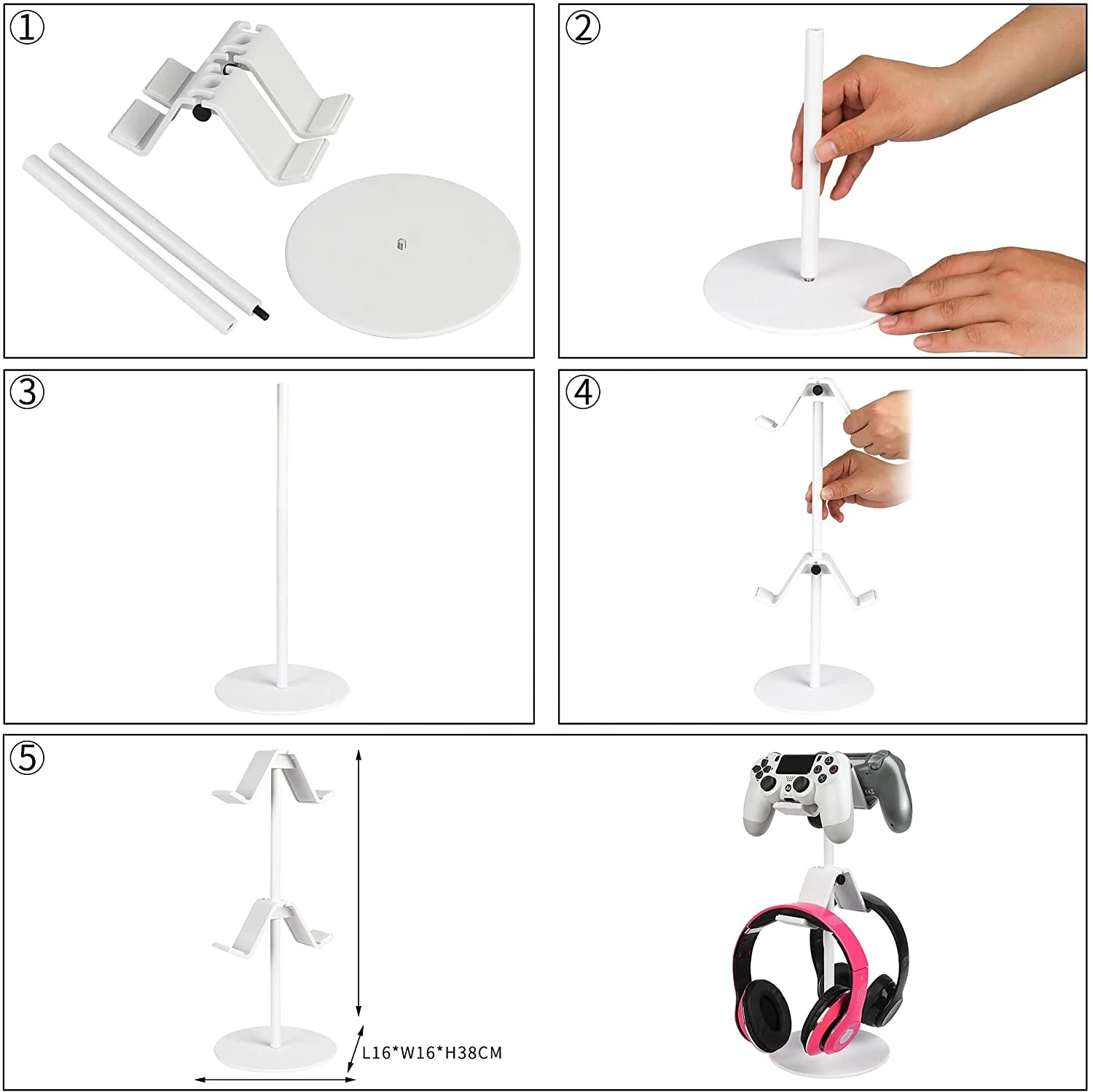 ①

②

③

④

⑤

L16*W16*H38CM