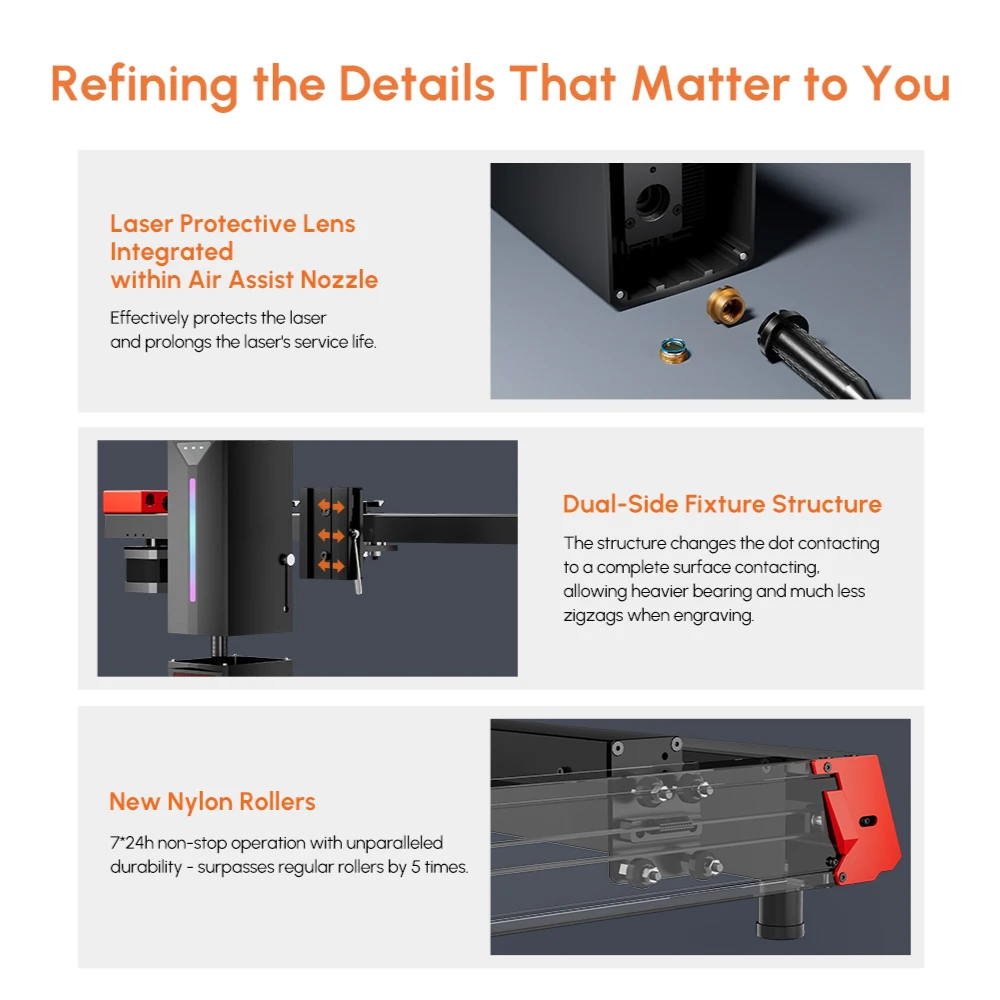 Refining the Details That Matter to You

Laser Protective Lens Integrated within Air Assist Nozzle

Effectively protects the laser and prolongs the laser's service life.

Dual-Side Fixture Structure

The structure changes the dot contacting to a complete surface contacting, allowing heavier bearing and much less zigzags when engraving.

New Nylon Rollers

7*24h non-stop operation with unparalleled durability - surpasses regular rollers by 5 times.