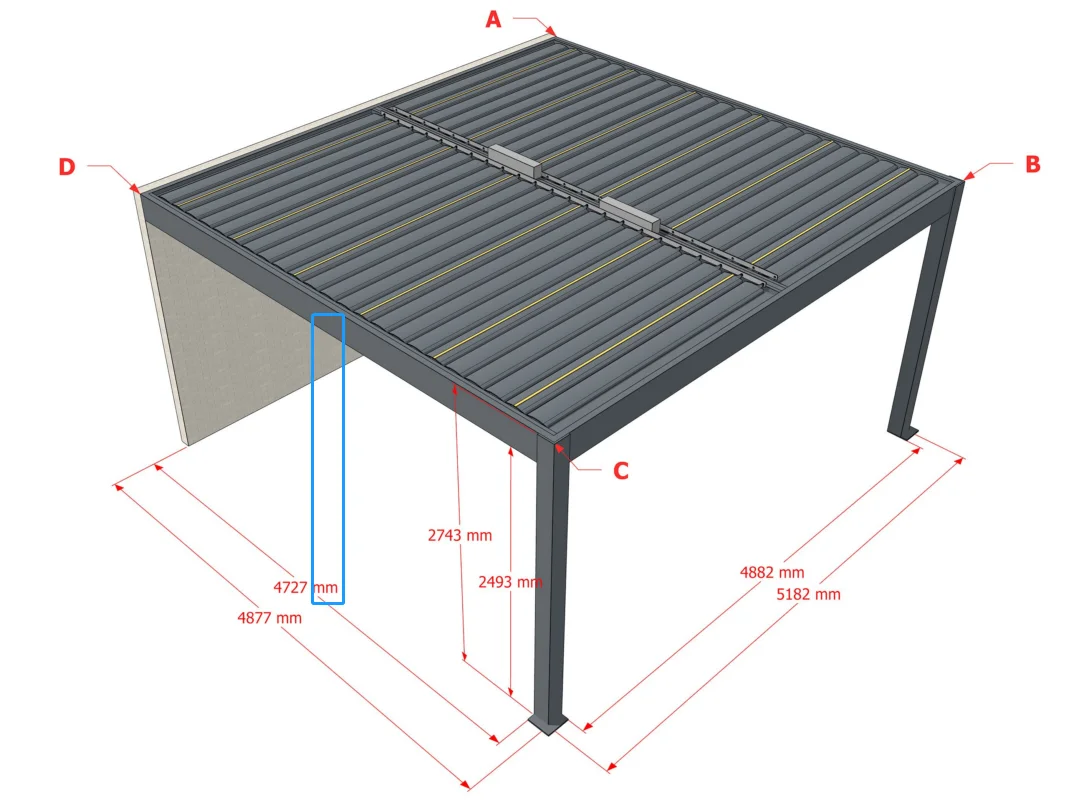 A
D
B
C
2743 mm
2493 mm
4727 mm
4877 mm
4882 mm
5182 mm