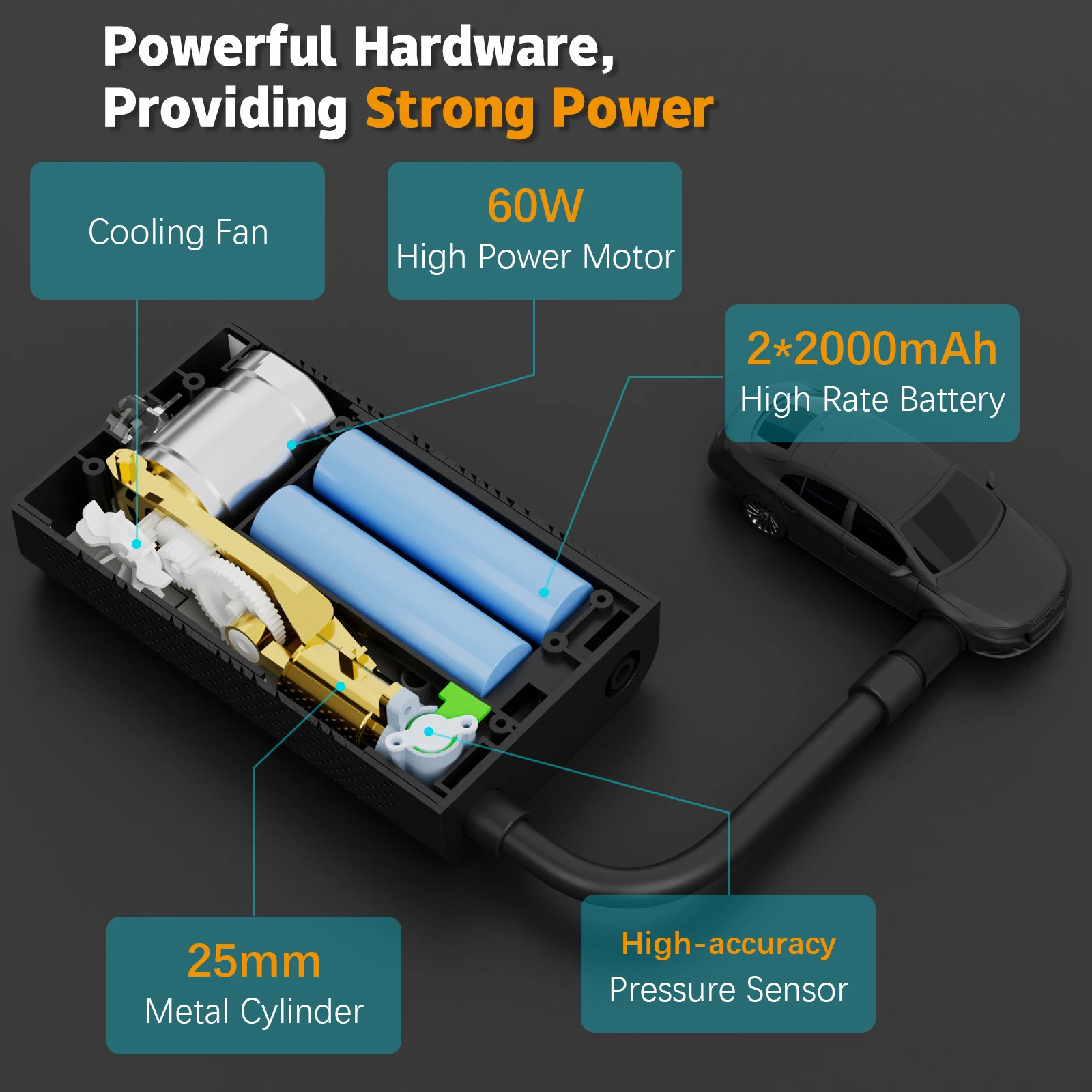 Powerful Hardware,
Providing Strong Power

Cooling Fan

60W
High Power Motor

2*2000mAh
High Rate Battery

25mm
Metal Cylinder

High-accuracy
Pressure Sensor