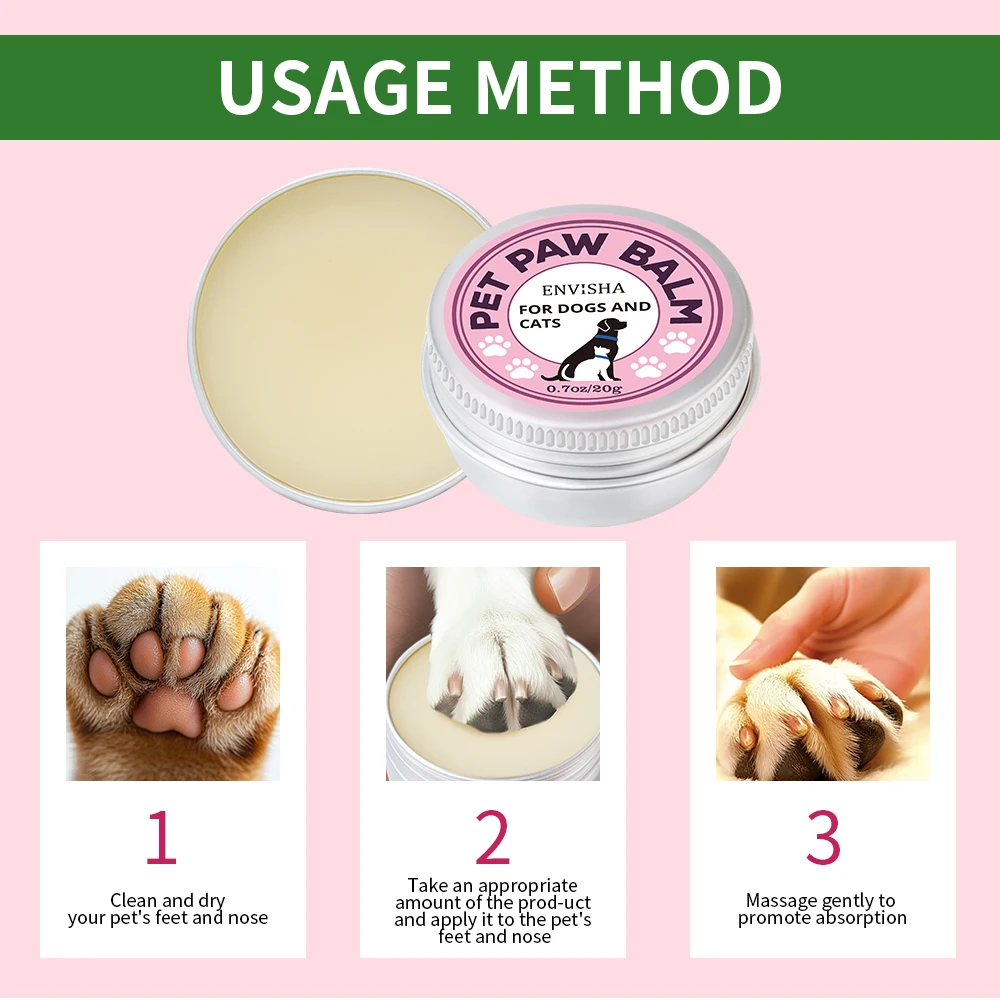 USAGE METHOD

PET PAW BALM
ENVISHA
FOR DOGS AND CATS
0.7oz/20g

1
Clean and dry your pet's feet and nose

2
Take an appropriate amount of the prod-uct and apply it to the pet's feet and nose

3
Massage gently to promote absorption