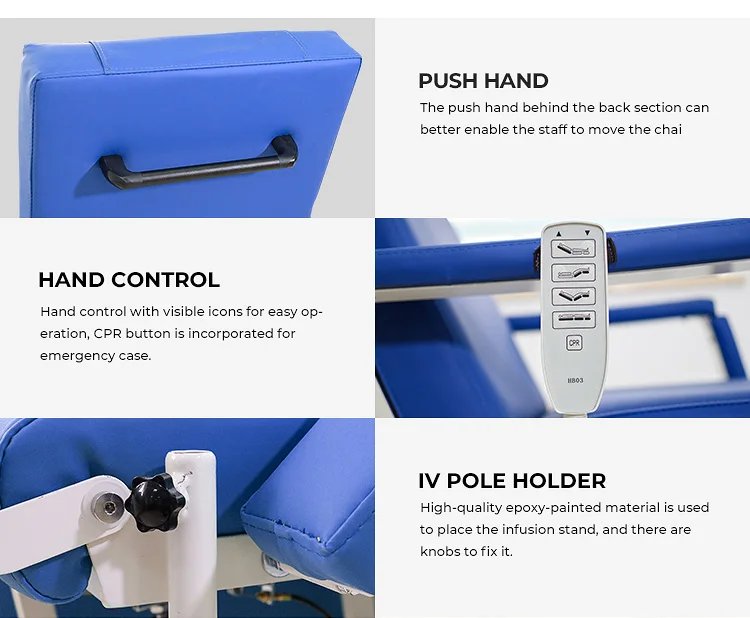 PUSH HAND

The push hand behind the back section can better enable the staff to move the chai

HAND CONTROL

Hand control with visible icons for easy operation, CPR button is incorporated for emergency case.

CPR

HB03

IV POLE HOLDER

High-quality epoxy-painted material is used to place the infusion stand, and there are knobs to fix it.