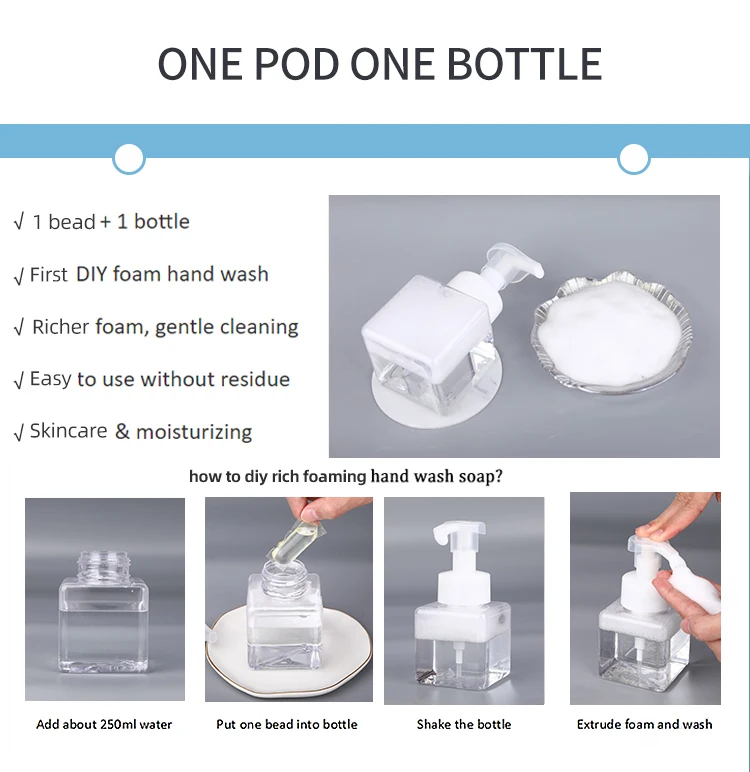 ONE POD ONE BOTTLE

√ 1 bead + 1 bottle

√ First DIY foam hand wash

√ Richer foam, gentle cleaning

√ Easy to use without residue

√ Skincare & moisturizing

how to diy rich foaming hand wash soap?

Add about 250ml water

Put one bead into bottle

Shake the bottle

Extrude foam and wash