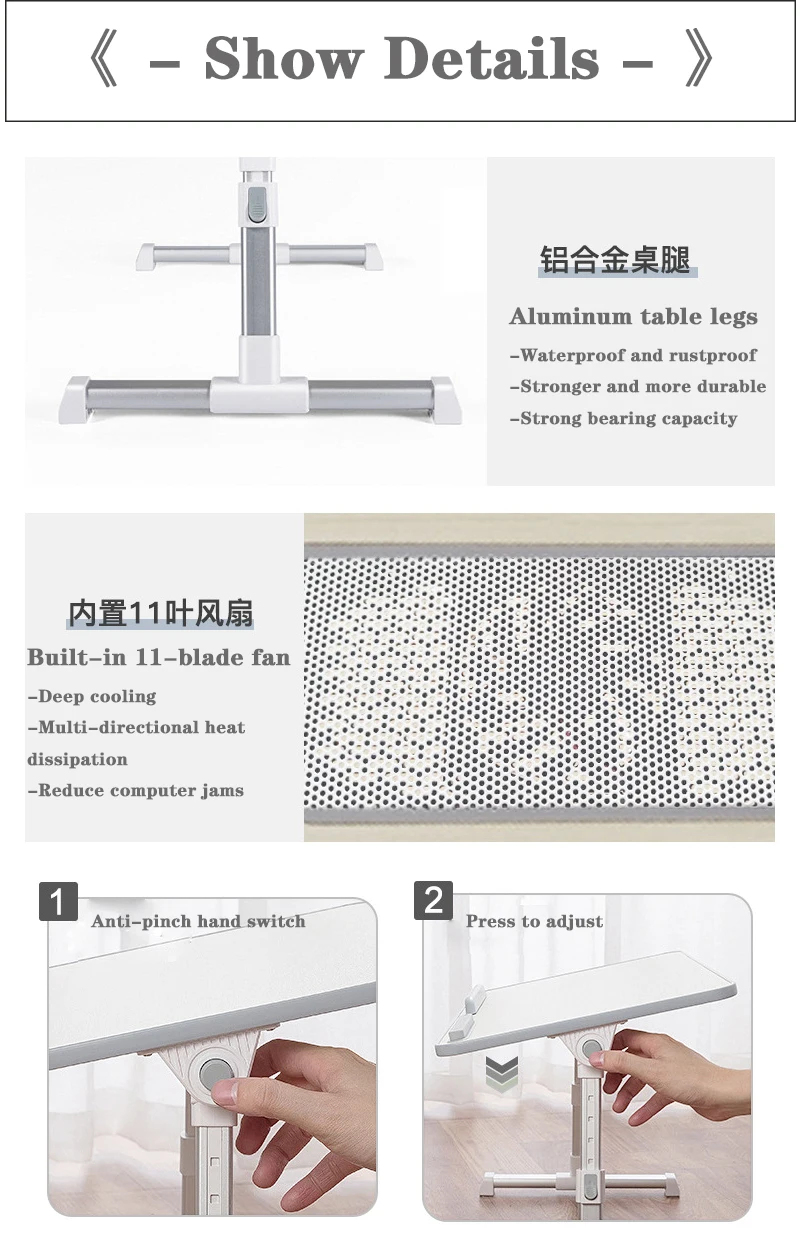 《 – Show Details – 》

铝合金桌腿

Aluminum table legs

–Waterproof and rustproof

–Stronger and more durable

–Strong bearing capacity

内置11叶风扇

Built–in 11–blade fan

–Deep cooling

–Multi–directional heat dissipation

–Reduce computer jams

1 Anti–pinch hand switch

2 Press to adjust