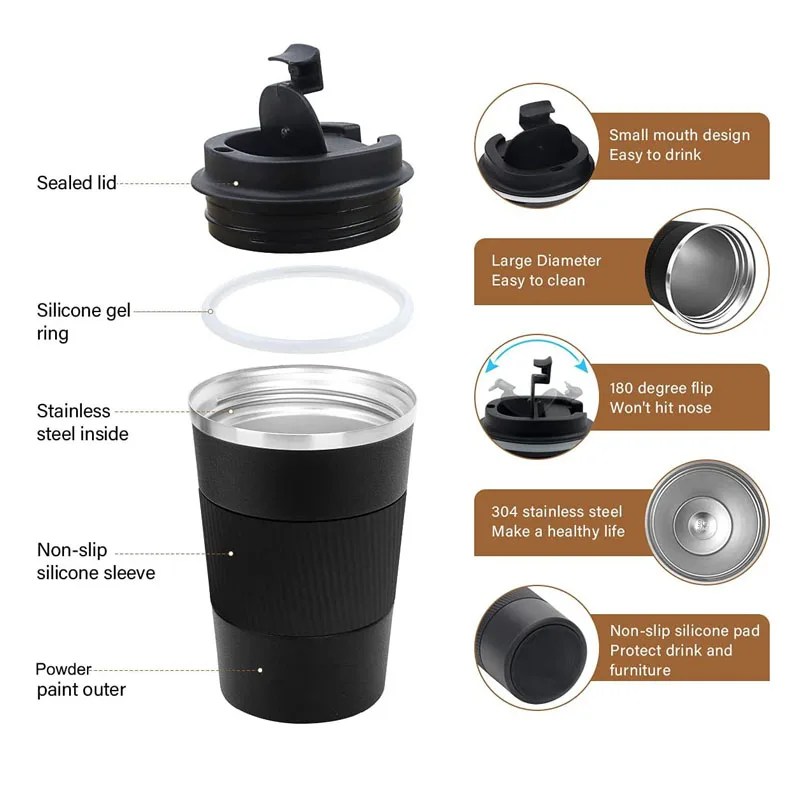 Sealed lid

Silicone gel ring

Stainless steel inside

Non-slip silicone sleeve

Powder paint outer

Small mouth design
Easy to drink

Large Diameter
Easy to clean

180 degree flip
Won't hit nose

304 stainless steel
Make a healthy life

Non-slip silicone pad
Protect drink and furniture