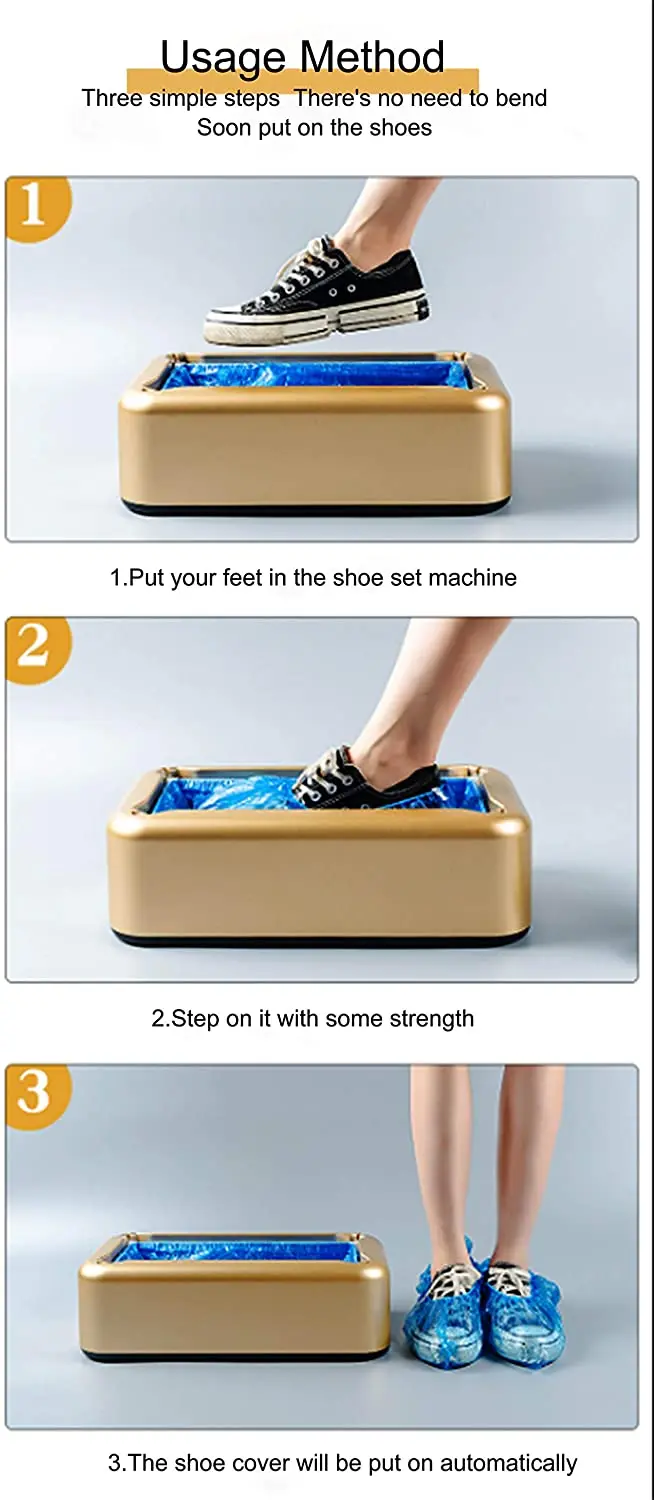 Usage Method
Three simple steps There's no need to bend
Soon put on the shoes

1

1.Put your feet in the shoe set machine

2

2.Step on it with some strength

3

3.The shoe cover will be put on automatically