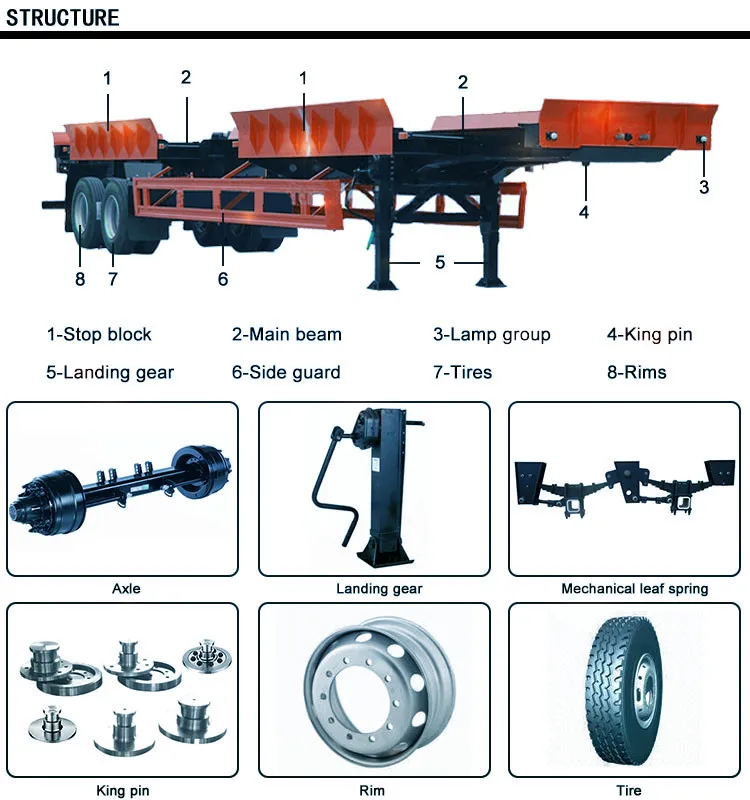 STRUCTURE

1 2 1 2 3 4 5 8 7 6

1-Stop block
2-Main beam
3-Lamp group
4-King pin
5-Landing gear
6-Side guard
7-Tires
8-Rims

Axle

Landing gear

Mechanical leaf spring

King pin

Rim

Tire