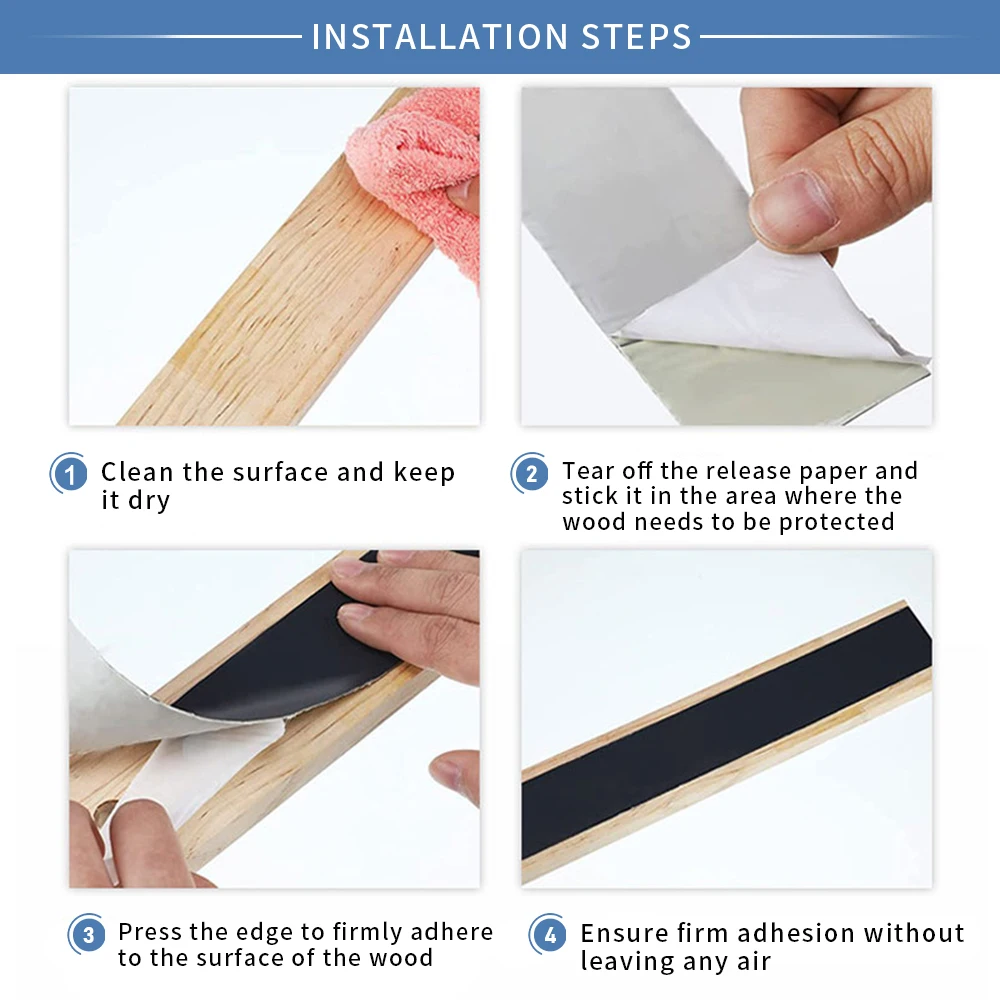 INSTALLATION STEPS

1 Clean the surface and keep it dry

2 Tear off the release paper and stick it in the area where the wood needs to be protected

3 Press the edge to firmly adhere to the surface of the wood

4 Ensure firm adhesion without leaving any air