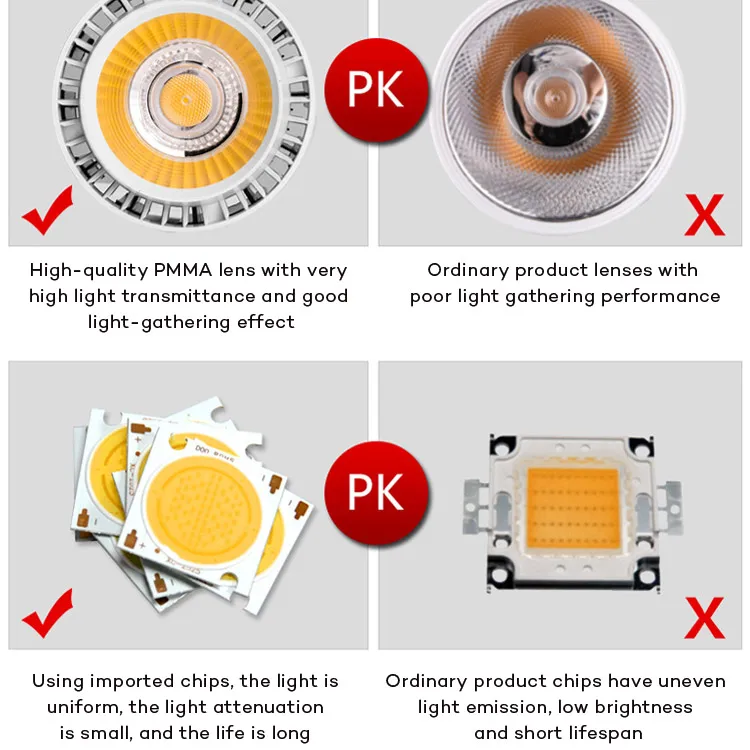 PK

X

High-quality PMMA lens with very high light transmittance and good light-gathering effect

Ordinary product lenses with poor light gathering performance

PK

X

Using imported chips, the light is uniform, the light attenuation is small, and the life is long

Ordinary product chips have uneven light emission, low brightness and short lifespan