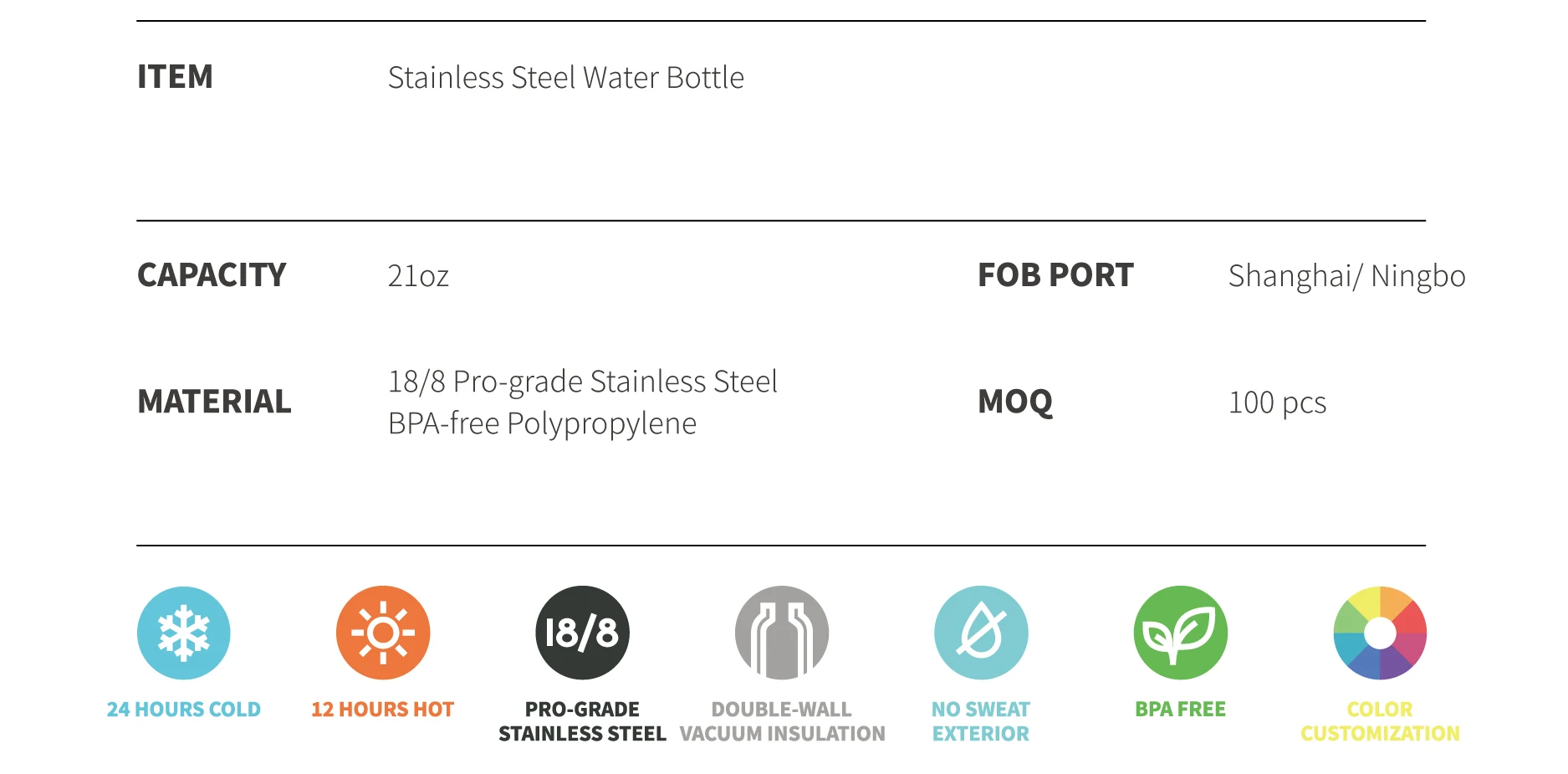 ITEM
Stainless Steel Water Bottle

CAPACITY
21oz

FOB PORT
Shanghai/ Ningbo

MATERIAL
18/8 Pro-grade Stainless Steel
BPA-free Polypropylene

MOQ
100 pcs

24 HOURS COLD

12 HOURS HOT

18/8
PRO-GRADE
STAINLESS STEEL

DOUBLE-WALL
VACUUM INSULATION

NO SWEAT
EXTERIOR

BPA FREE

COLOR
CUSTOMIZATION