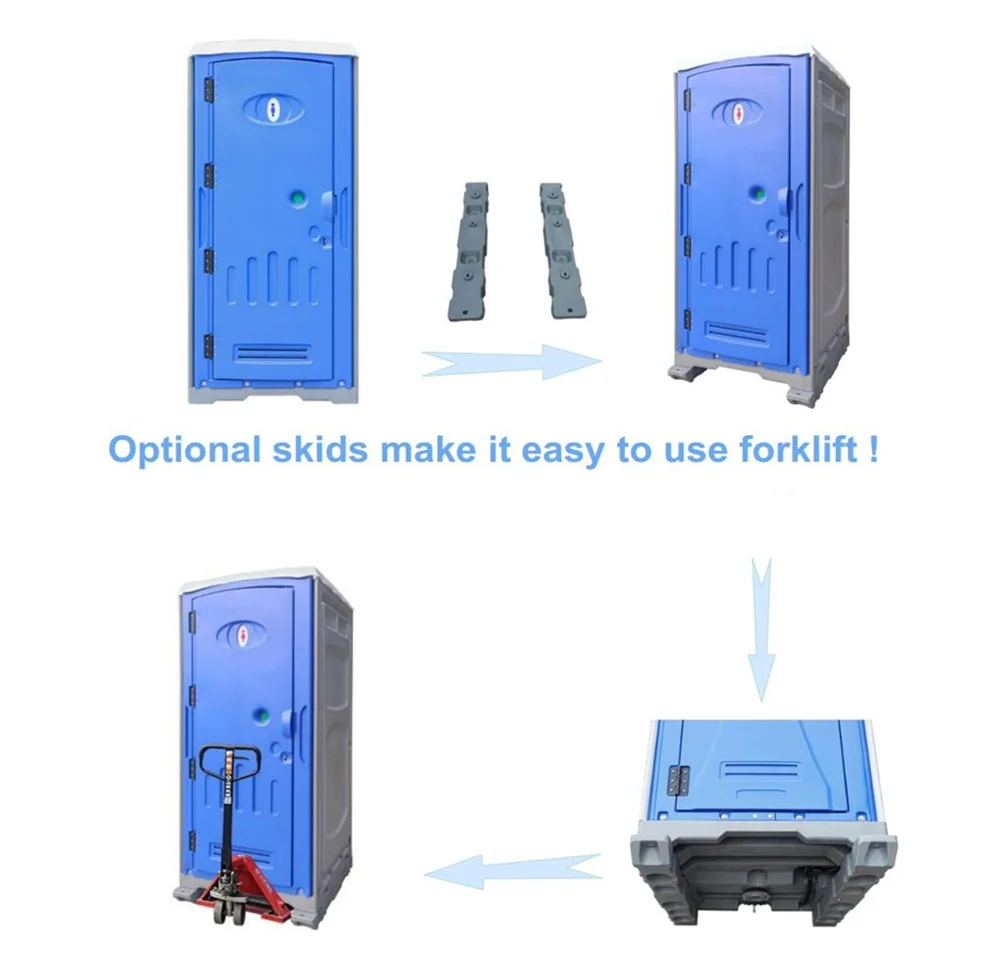 Optional skids make it easy to use forklift !