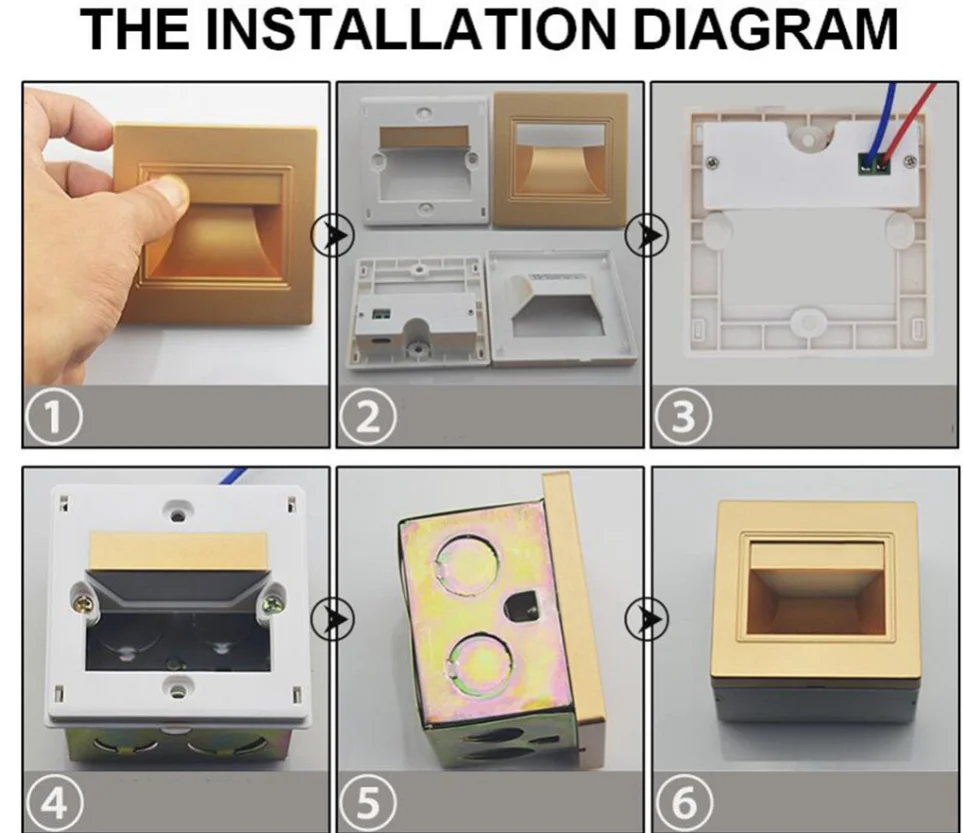 THE INSTALLATION DIAGRAM

1

2

3

4

5

6