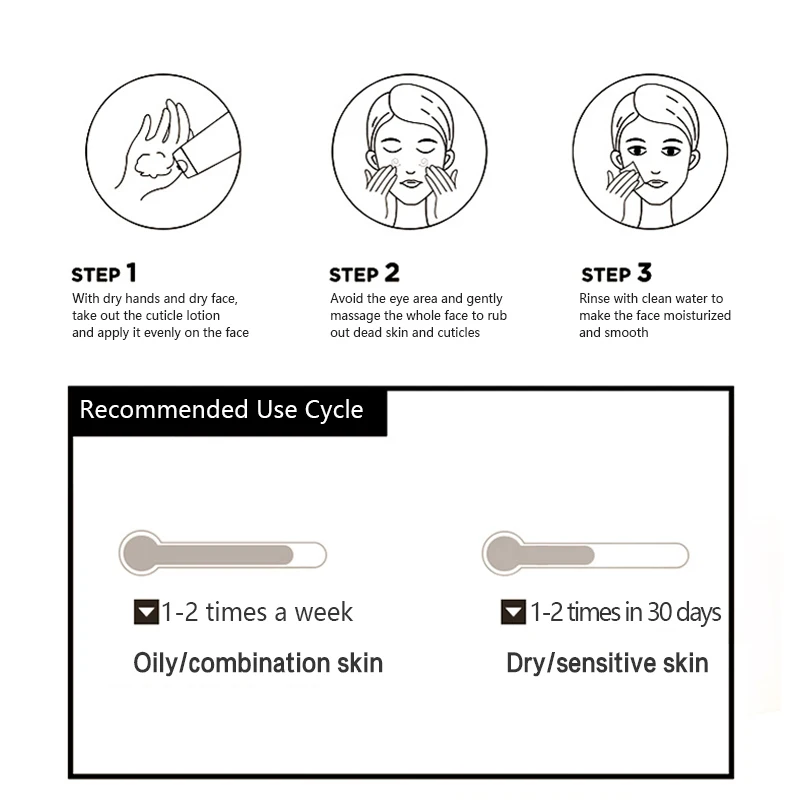 STEP 1
With dry hands and dry face, take out the cuticle lotion and apply it evenly on the face

STEP 2
Avoid the eye area and gently massage the whole face to rub out dead skin and cuticles

STEP 3
Rinse with clean water to make the face moisturized and smooth

Recommended Use Cycle

1-2 times a week
Oily/combination skin

1-2 times in 30 days
Dry/sensitive skin