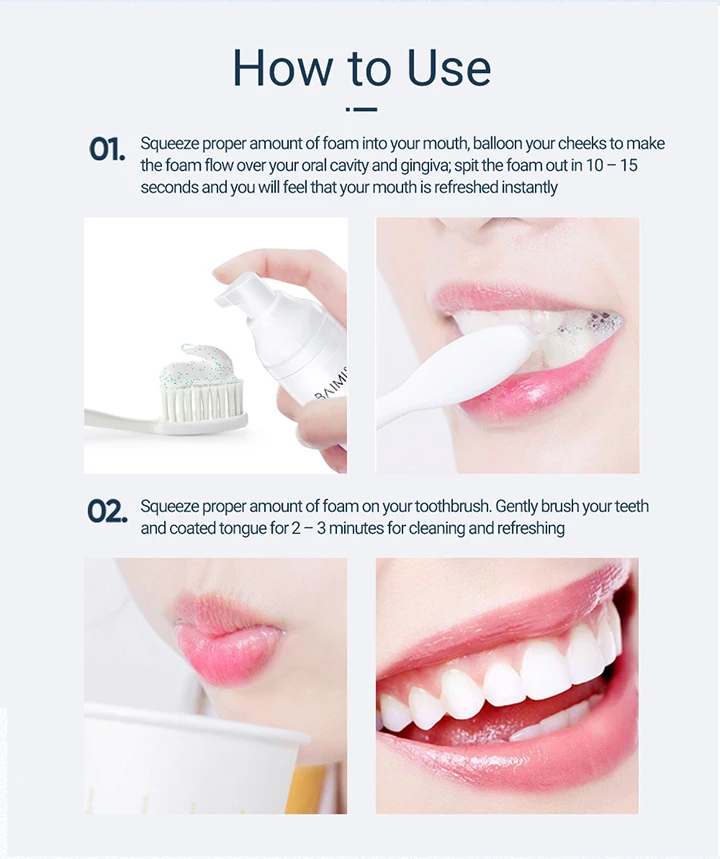 How to Use

01. Squeeze proper amount of foam into your mouth, balloon your cheeks to make the foam flow over your oral cavity and gingiva; spit the foam out in 10 – 15 seconds and you will feel that your mouth is refreshed instantly

BAIMIS

02. Squeeze proper amount of foam on your toothbrush. Gently brush your teeth and coated tongue for 2 – 3 minutes for cleaning and refreshing