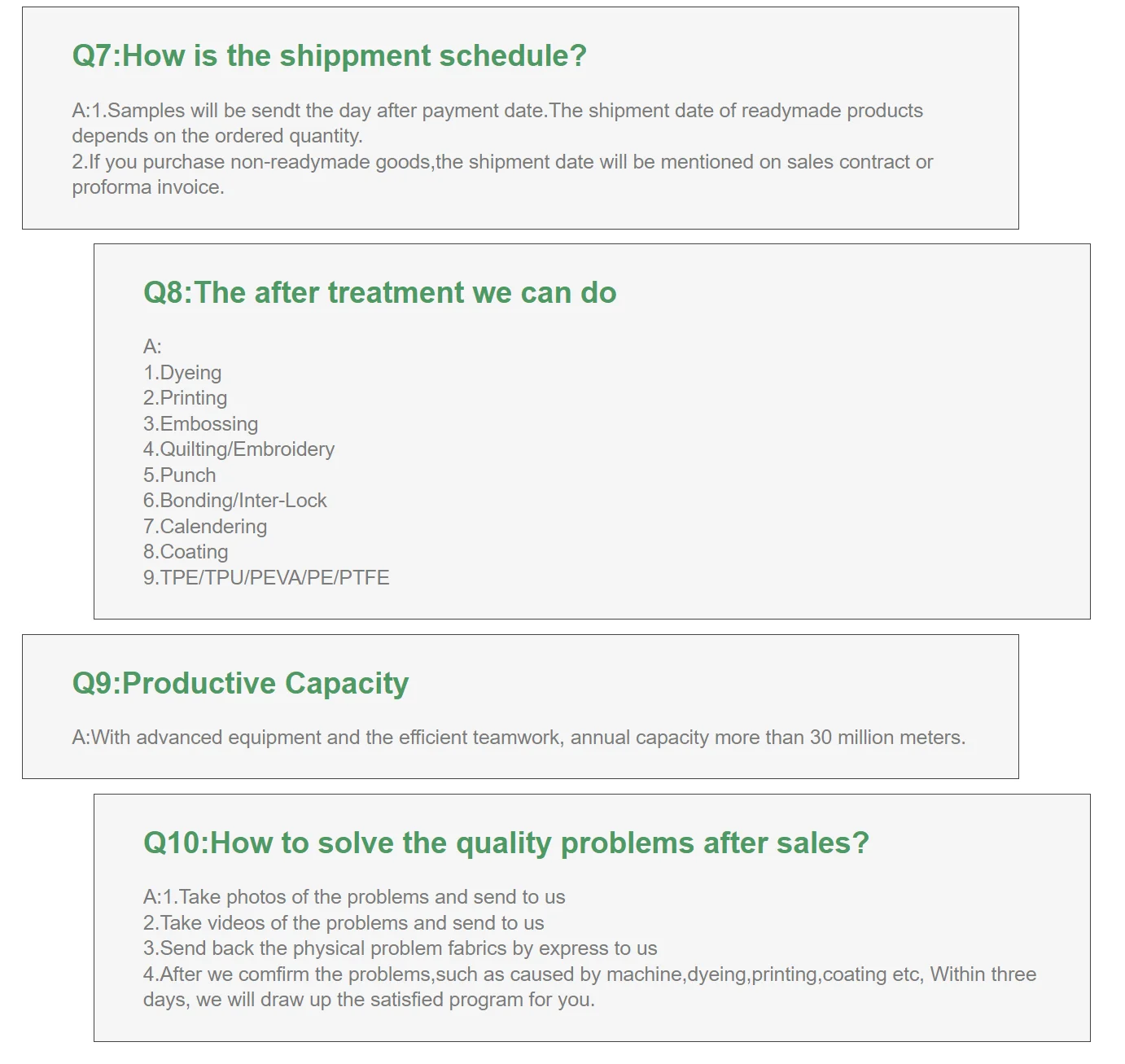 Q7:How is the shippment schedule?

A:1.Samples will be sendt the day after payment date.The shipment date of readymade products depends on the ordered quantity.
2.If you purchase non-readymade goods,the shipment date will be mentioned on sales contract or proforma invoice.

Q8:The after treatment we can do

A:
1.Dyeing
2.Printing
3.Embossing
4.Quilting/Embroidery
5.Punch
6.Bonding/Inter-Lock
7.Calendering
8.Coating
9.TPE/TPU/PEVA/PE/PTFE

Q9:Productive Capacity

A:With advanced equipment and the efficient teamwork, annual capacity more than 30 million meters.

Q10:How to solve the quality problems after sales?

A:1.Take photos of the problems and send to us
2.Take videos of the problems and send to us
3.Send back the physical problem fabrics by express to us
4.After we comfirm the problems,such as caused by machine,dyeing,printing,coating etc, Within three days, we will draw up the satisfied program for you.