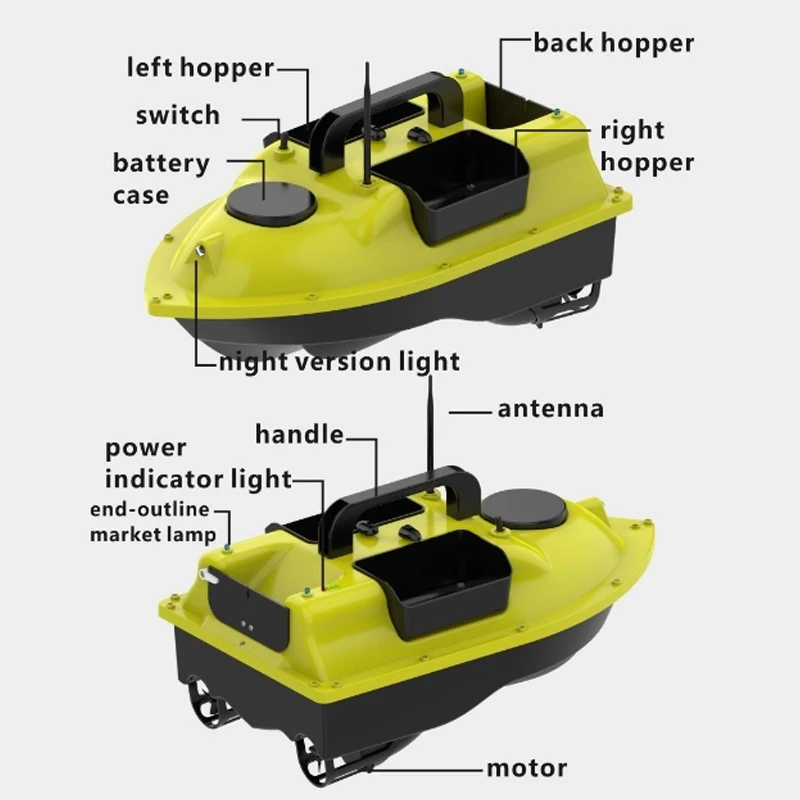 back hopper
left hopper
switch
right hopper
battery case
night version light
antenna
handle
power indicator light
end-outline market lamp
motor