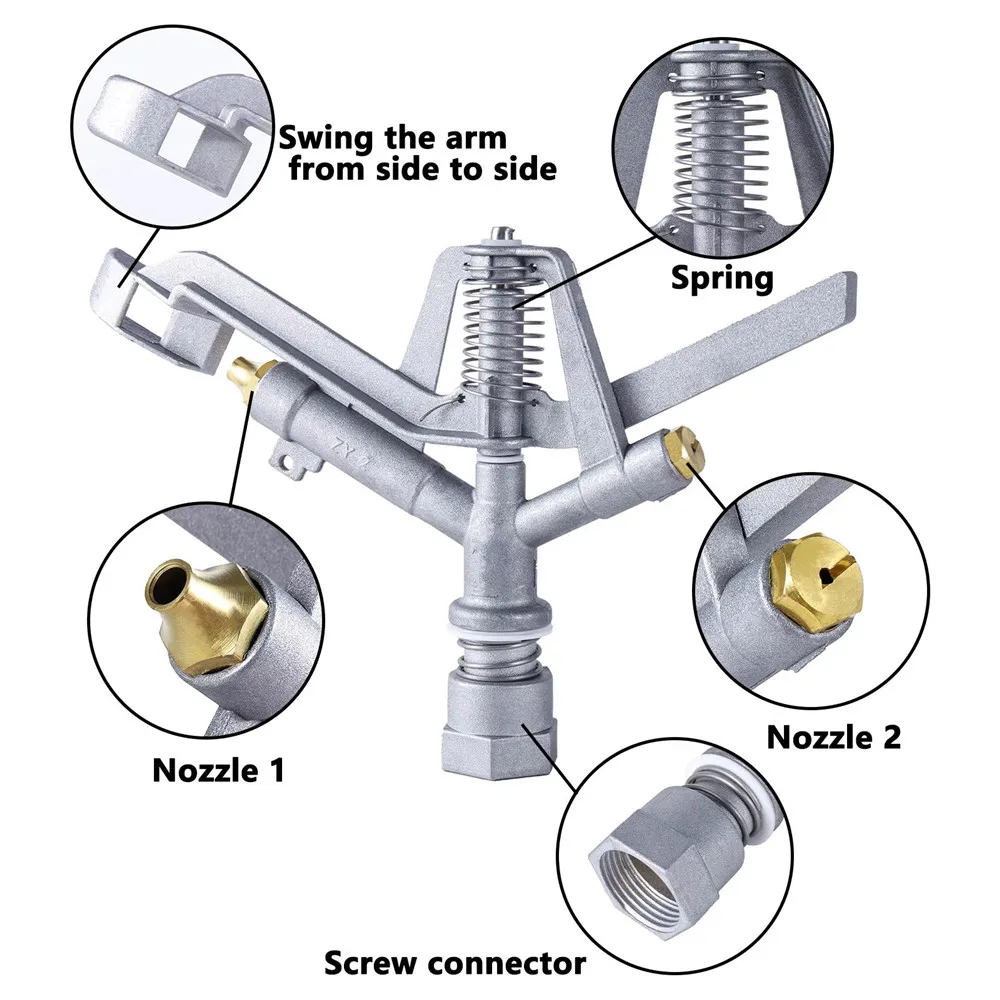 Swing the arm from side to side

Spring

ZY-2

Nozzle 1

Nozzle 2

Screw connector