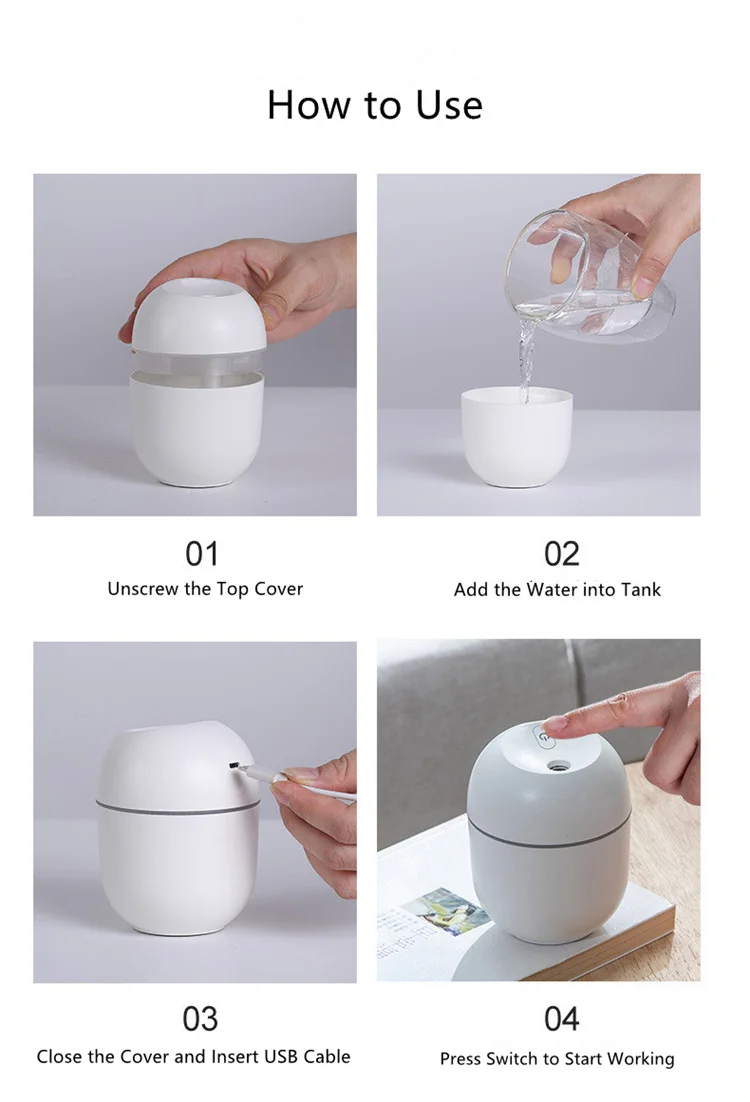 How to Use

01
Unscrew the Top Cover

02
Add the Water into Tank

03
Close the Cover and Insert USB Cable

04
Press Switch to Start Working