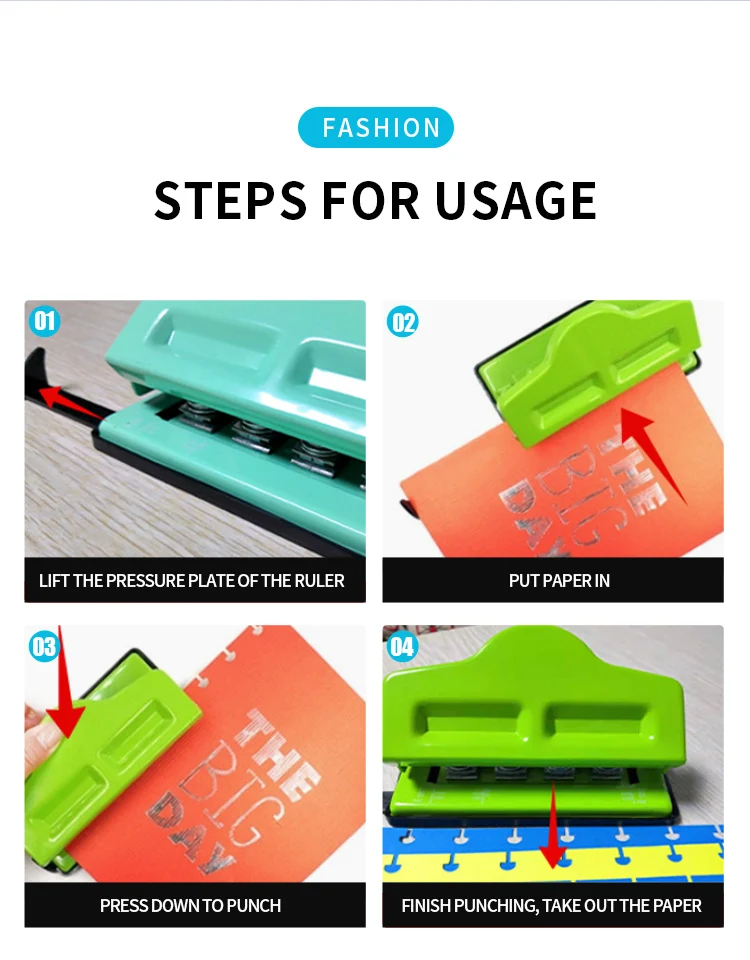 FASHION

STEPS FOR USAGE

01

LIFT THE PRESSURE PLATE OF THE RULER

02

THE BIG DAY

PUT PAPER IN

03

THE BIG DAY

PRESS DOWN TO PUNCH

04

FINISH PUNCHING, TAKE OUT THE PAPER