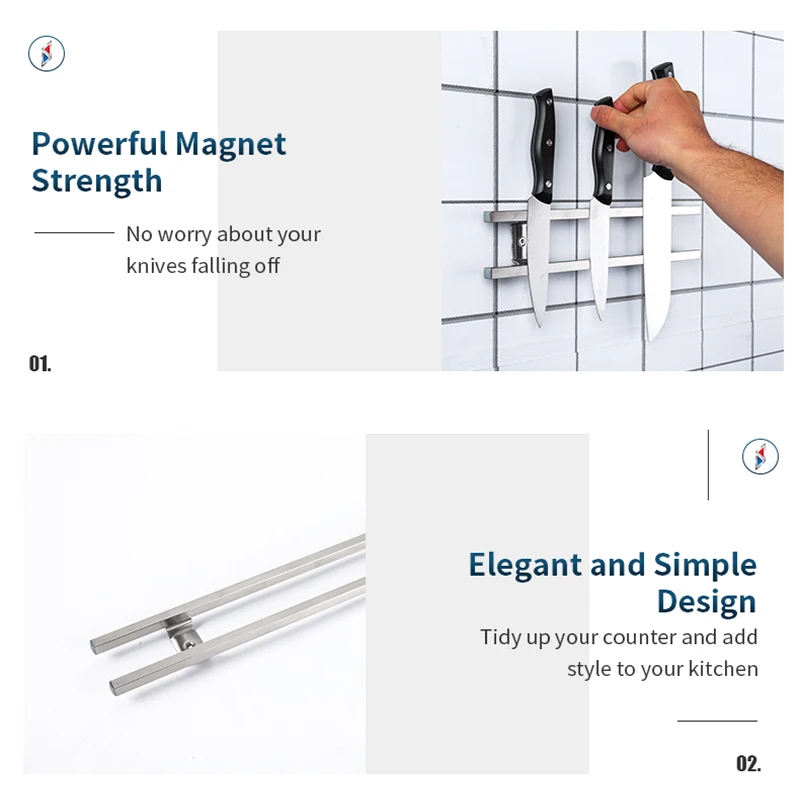 Powerful Magnet Strength

No worry about your knives falling off

01.

Elegant and Simple Design

Tidy up your counter and add style to your kitchen

02.