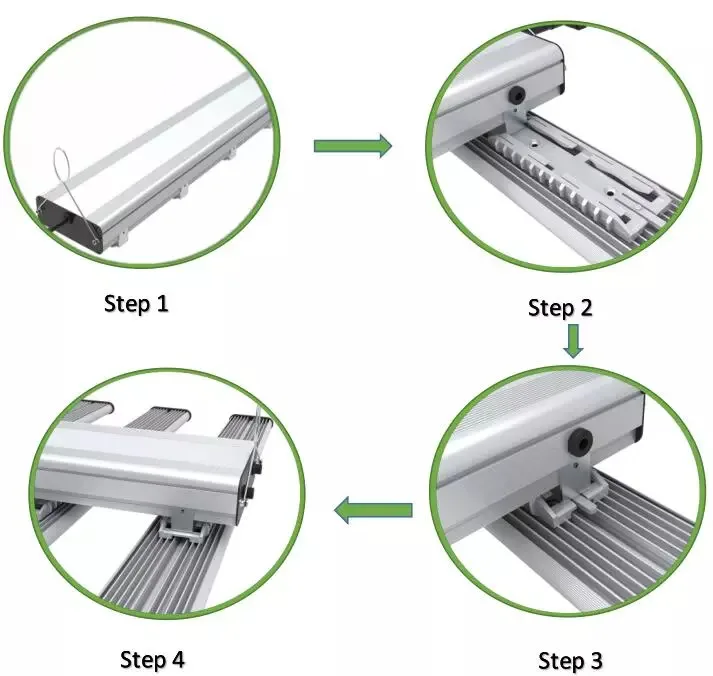 Step 1

Step 2

Step 4

Step 3