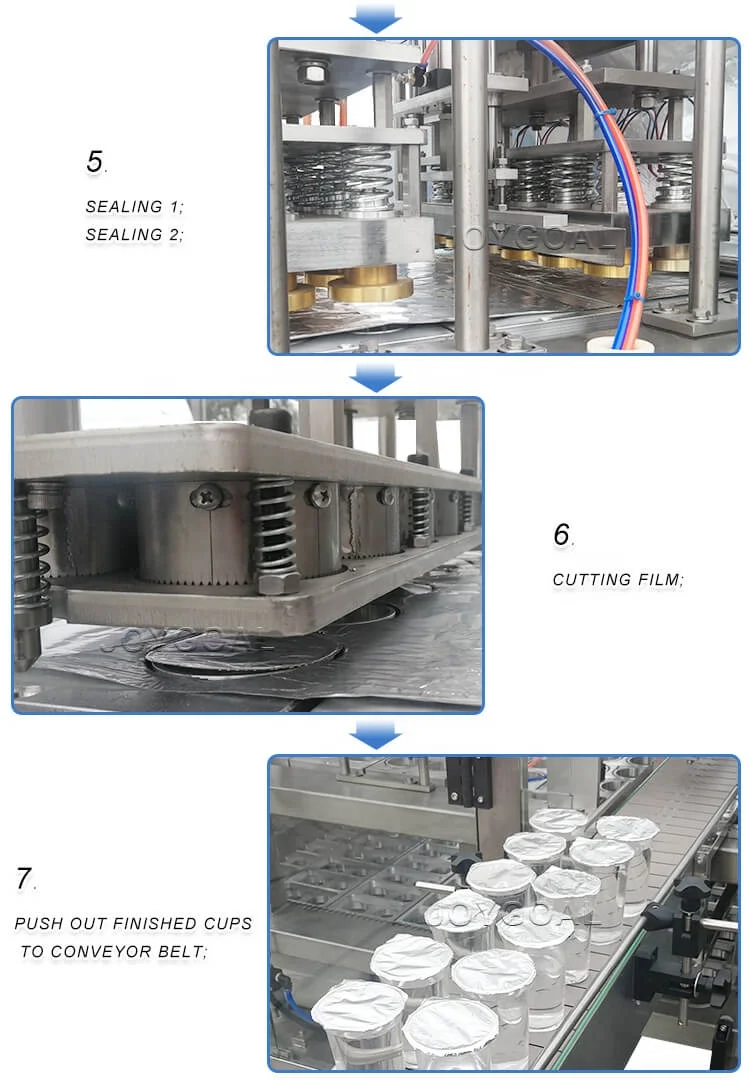 5.

SEALING 1;
SEALING 2;

JOYGOAL

6.

CUTTING FILM;

JOYGOAL

7.

PUSH OUT FINISHED CUPS
TO CONVEYOR BELT;

JOYGOAL