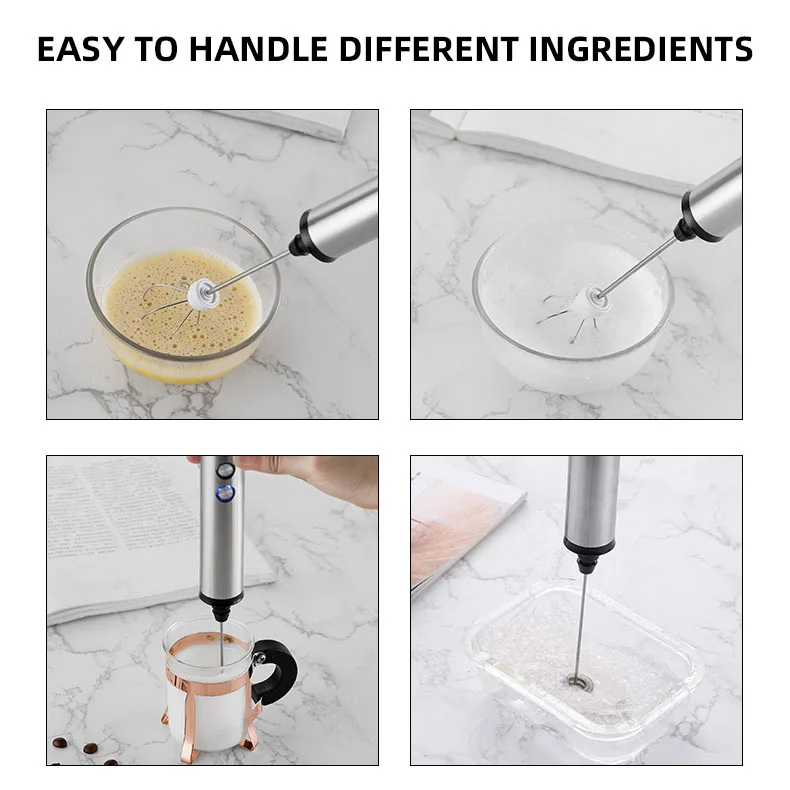 EASY TO HANDLE DIFFERENT INGREDIENTS