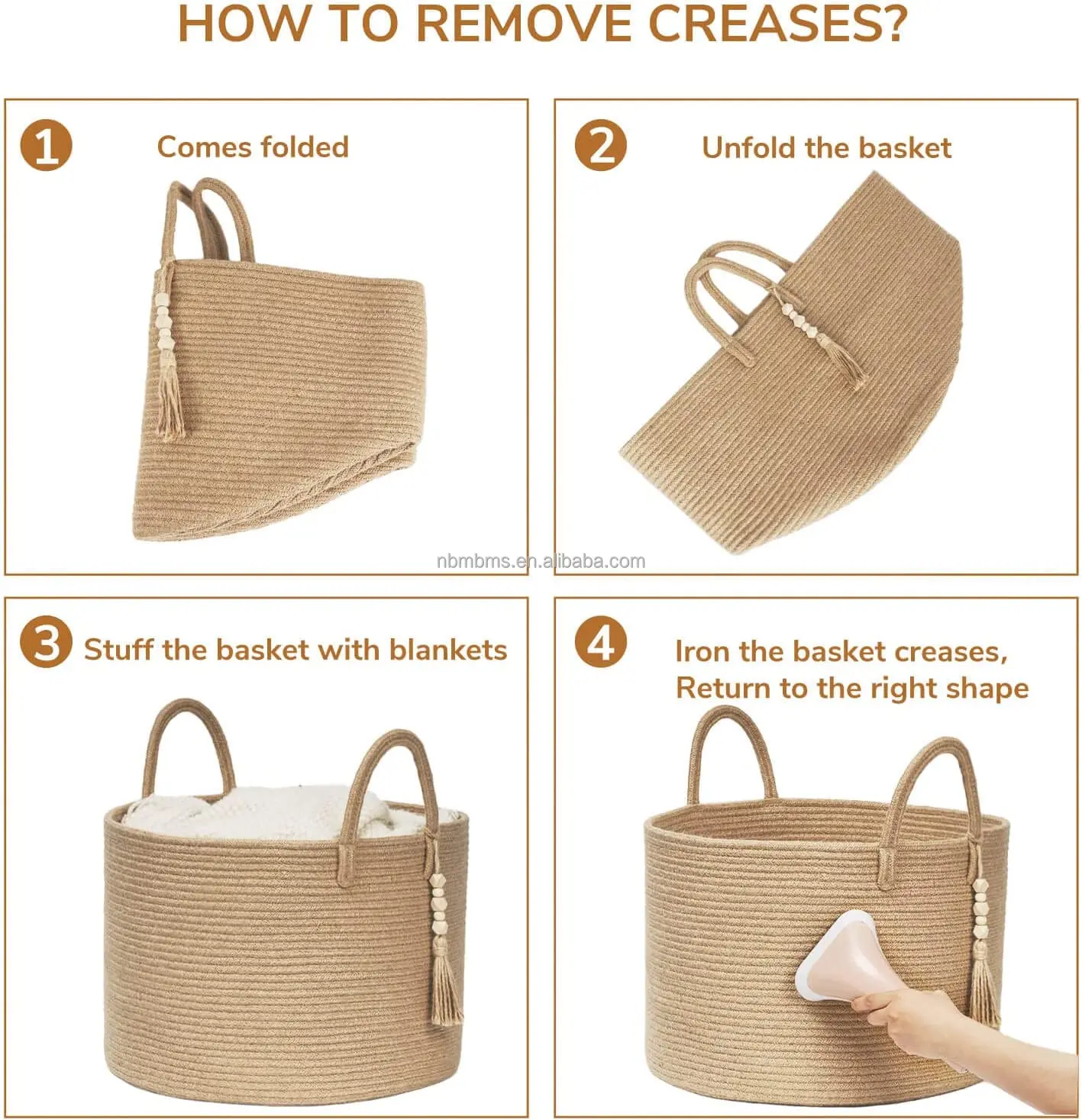 HOW TO REMOVE CREASES?

1 Comes folded

2 Unfold the basket

nbmbms.en.alibaba.com

3 Stuff the basket with blankets

4 Iron the basket creases, Return to the right shape