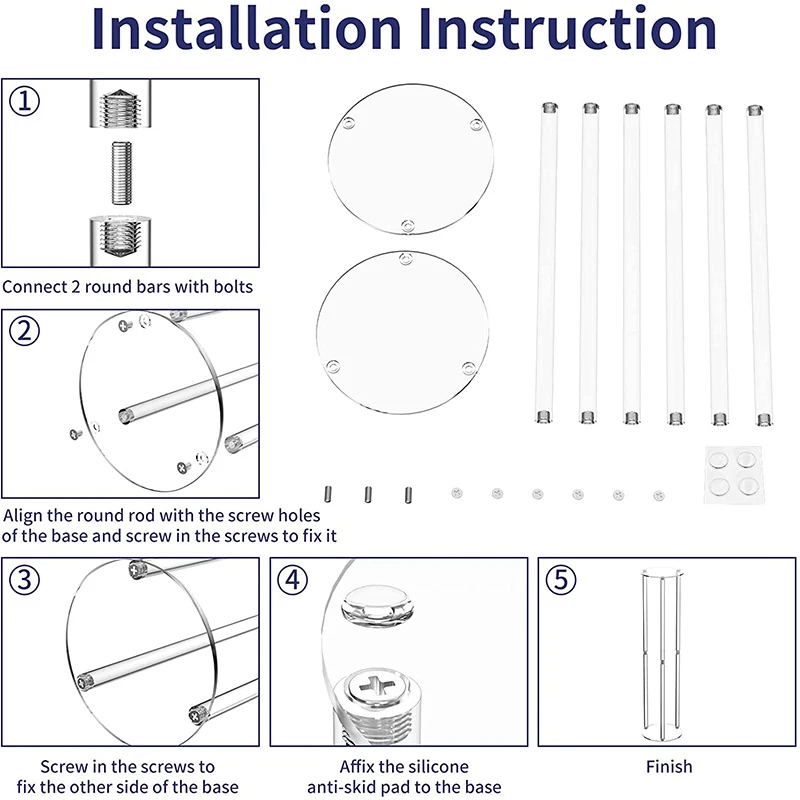 Installation Instruction

①

Connect 2 round bars with bolts

②

Align the round rod with the screw holes of the base and screw in the screws to fix it

③

Screw in the screws to fix the other side of the base

④

Affix the silicone anti-skid pad to the base

⑤

Finish