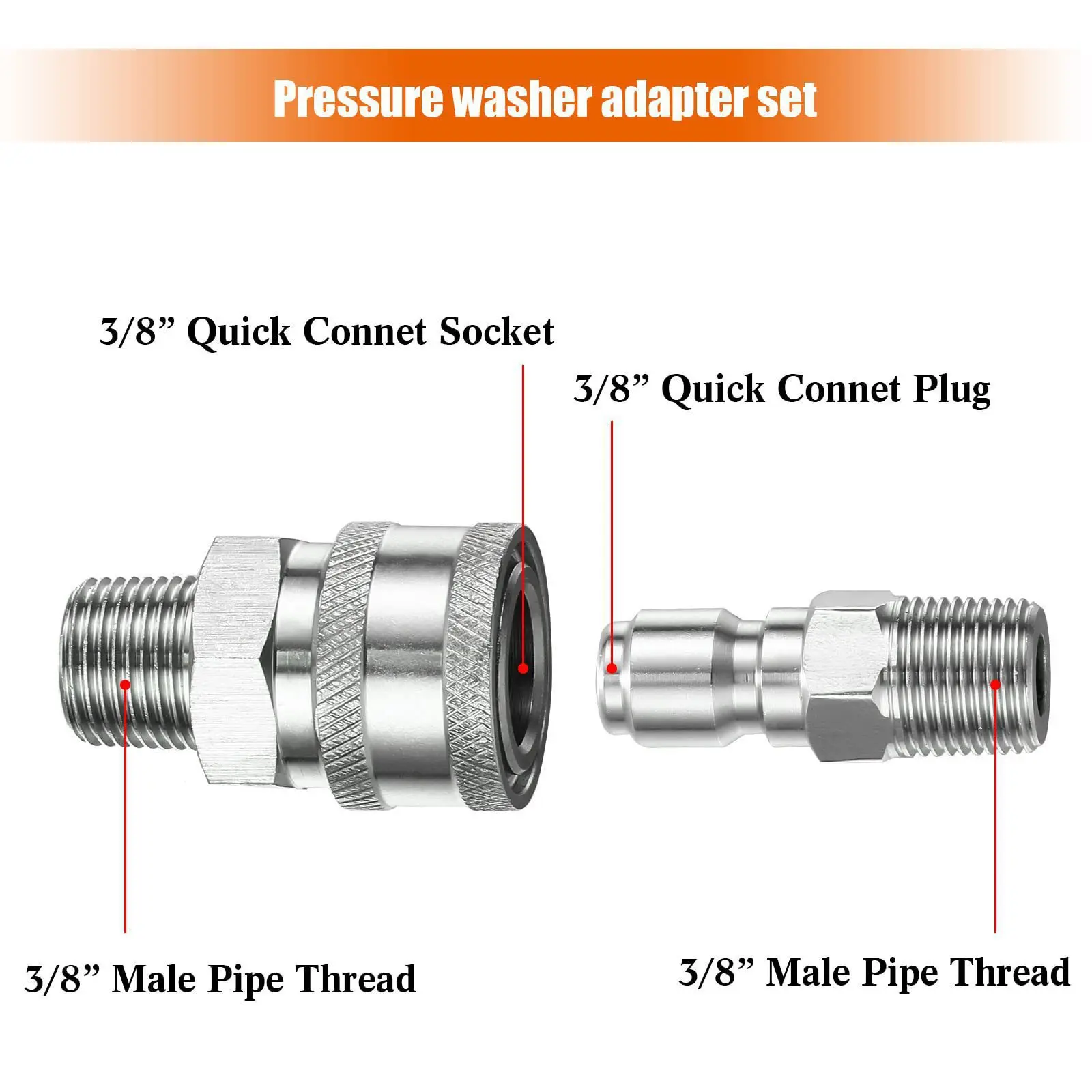 Pressure washer adapter set

3/8” Quick Connet Socket

3/8” Quick Connet Plug

3/8” Male Pipe Thread

3/8” Male Pipe Thread