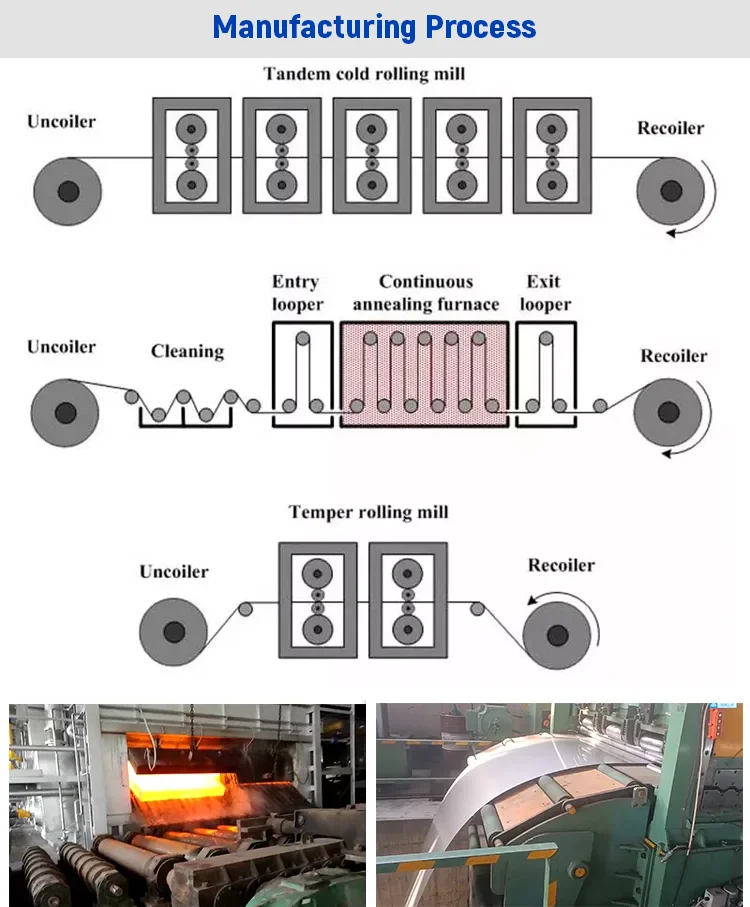 Manufacturing Process

Tandem cold rolling mill

Uncoiler

Recoiler

Uncoiler

Cleaning

Entry looper

Continuous annealing furnace

Exit looper

Recoiler

Temper rolling mill

Uncoiler

Recoiler