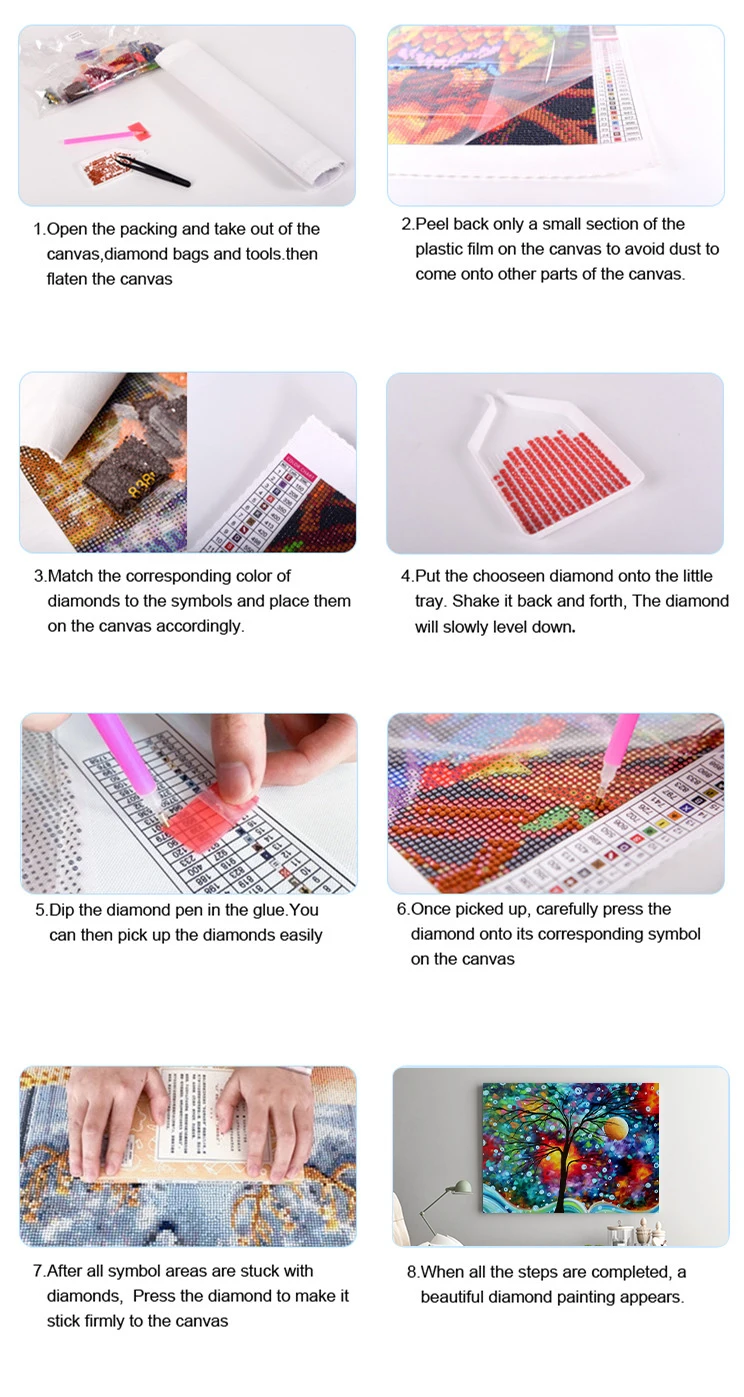 1.Open the packing and take out of the canvas,diamond bags and tools.then flaten the canvas

2.Peel back only a small section of the plastic film on the canvas to avoid dust to come onto other parts of the canvas.

3.Match the corresponding color of diamonds to the symbols and place them on the canvas accordingly.

4.Put the chooseen diamond onto the little tray. Shake it back and forth, The diamond will slowly level down.

5.Dip the diamond pen in the glue.You can then pick up the diamonds easily

6.Once picked up, carefully press the diamond onto its corresponding symbol on the canvas

7.After all symbol areas are stuck with diamonds, Press the diamond to make it stick firmly to the canvas

8.When all the steps are completed, a beautiful diamond painting appears.