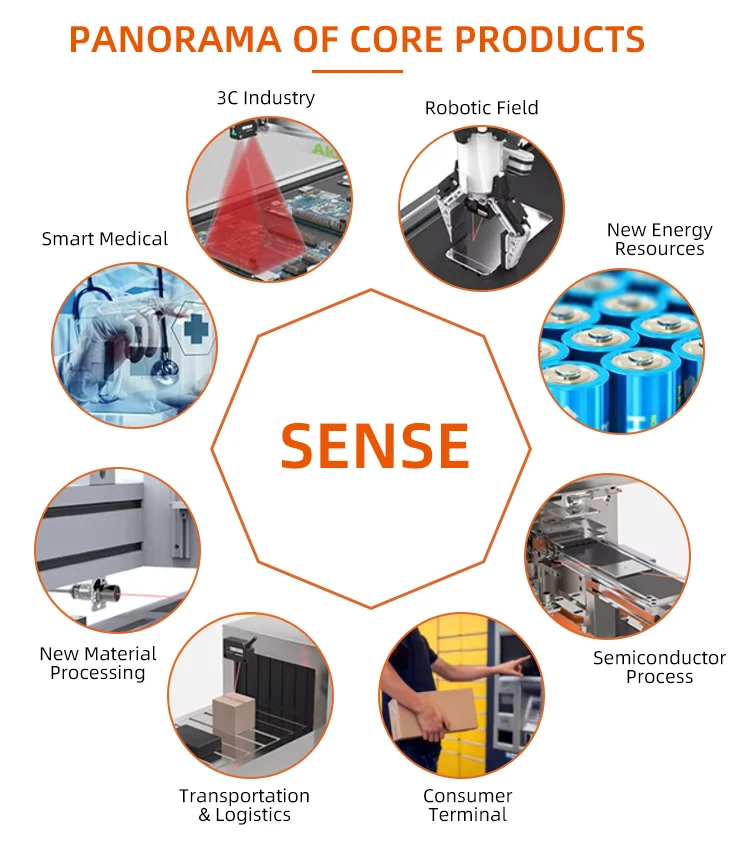 PANORAMA OF CORE PRODUCTS

3C Industry

Robotic Field

Smart Medical

New Energy Resources

SENSE

New Material Processing

Semiconductor Process

Transportation & Logistics

Consumer Terminal