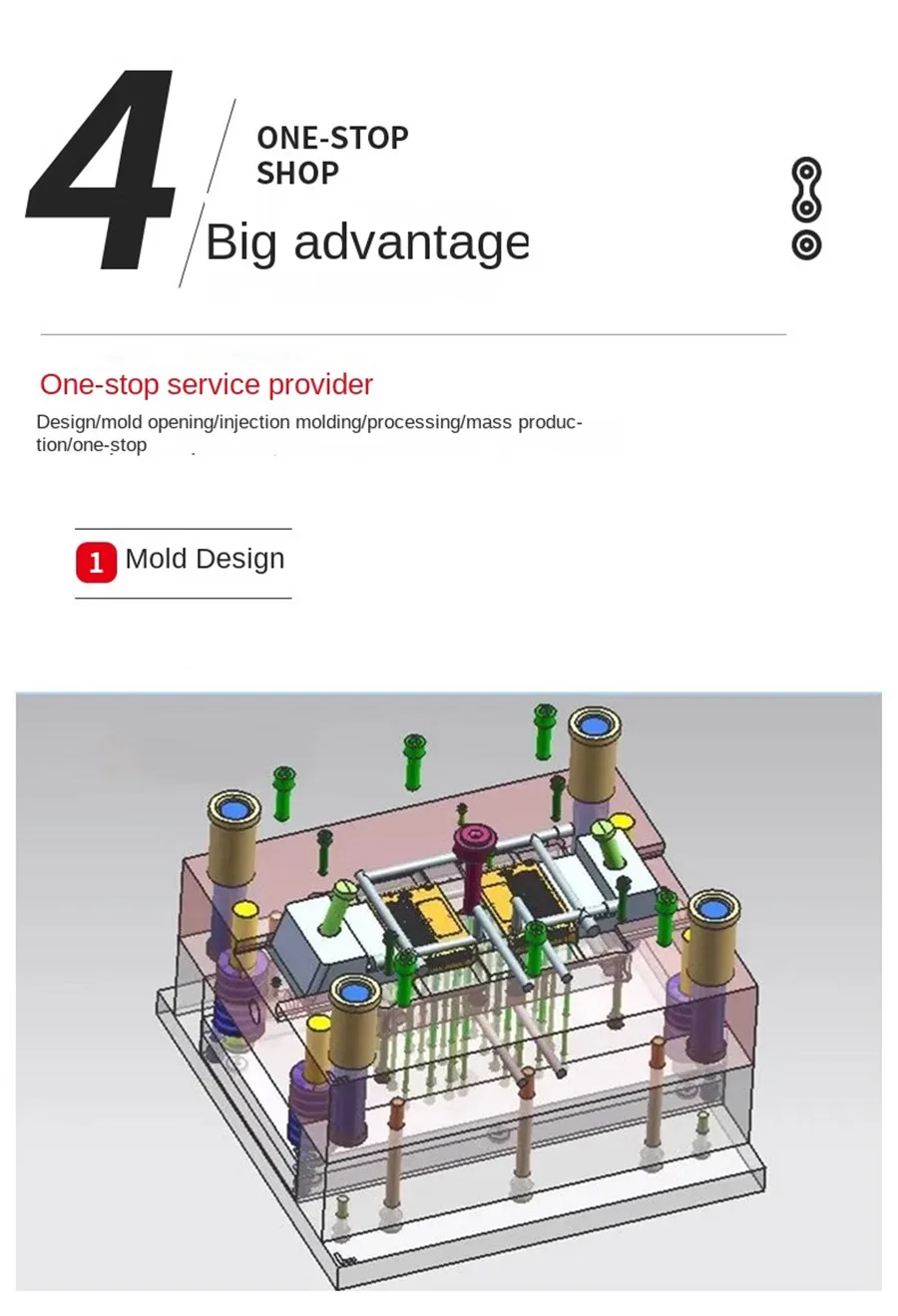 4

ONE-STOP SHOP

Big advantage

One-stop service provider

Design/mold opening/injection molding/processing/mass production/one-stop

1 Mold Design