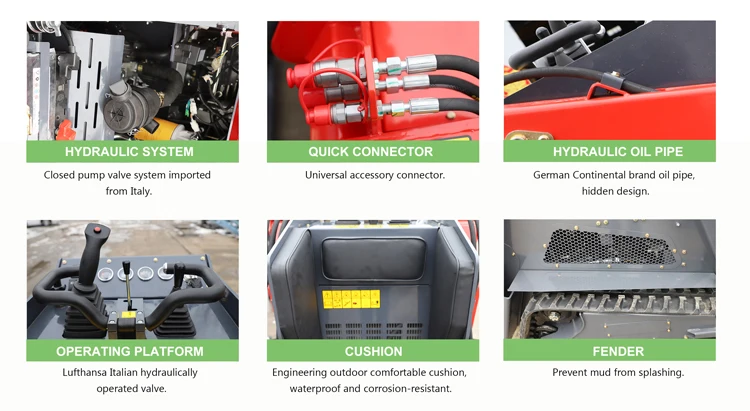 HYDRAULIC SYSTEM

Closed pump valve system imported from Italy.

QUICK CONNECTOR

Universal accessory connector.

HYDRAULIC OIL PIPE

German Continental brand oil pipe, hidden design.

OPERATING PLATFORM

Lufthansa Italian hydraulically operated valve.

CUSHION

Engineering outdoor comfortable cushion, waterproof and corrosion-resistant.

FENDER

Prevent mud from splashing.