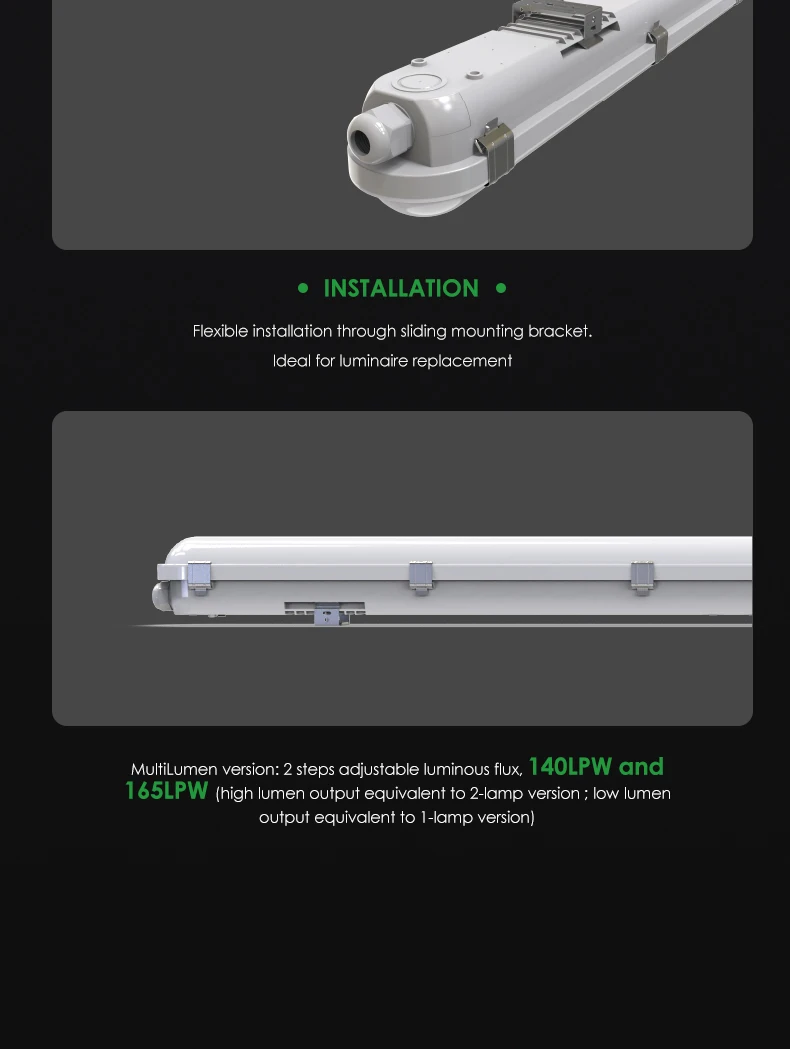 • INSTALLATION •

Flexible installation through sliding mounting bracket.
Ideal for luminaire replacement

MultiLumen version: 2 steps adjustable luminous flux, 140LPW and 165LPW (high lumen output equivalent to 2-lamp version ; low lumen output equivalent to 1-lamp version)